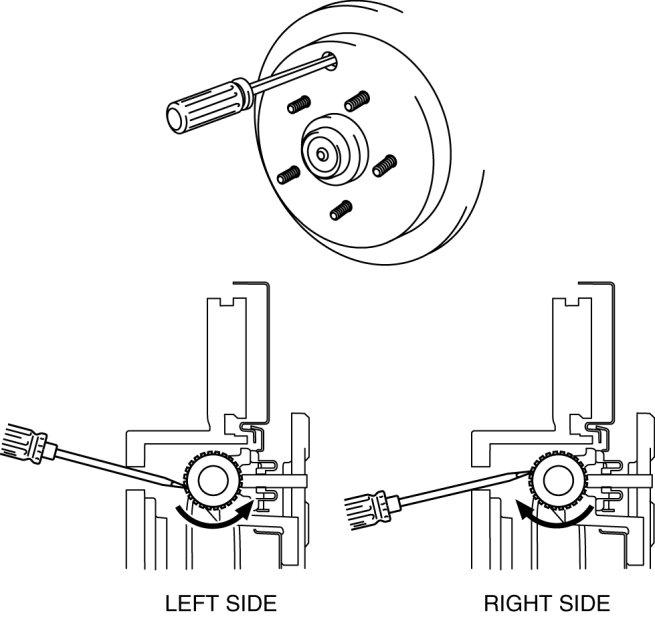 LEFT SIDE

RIGHT SIDE