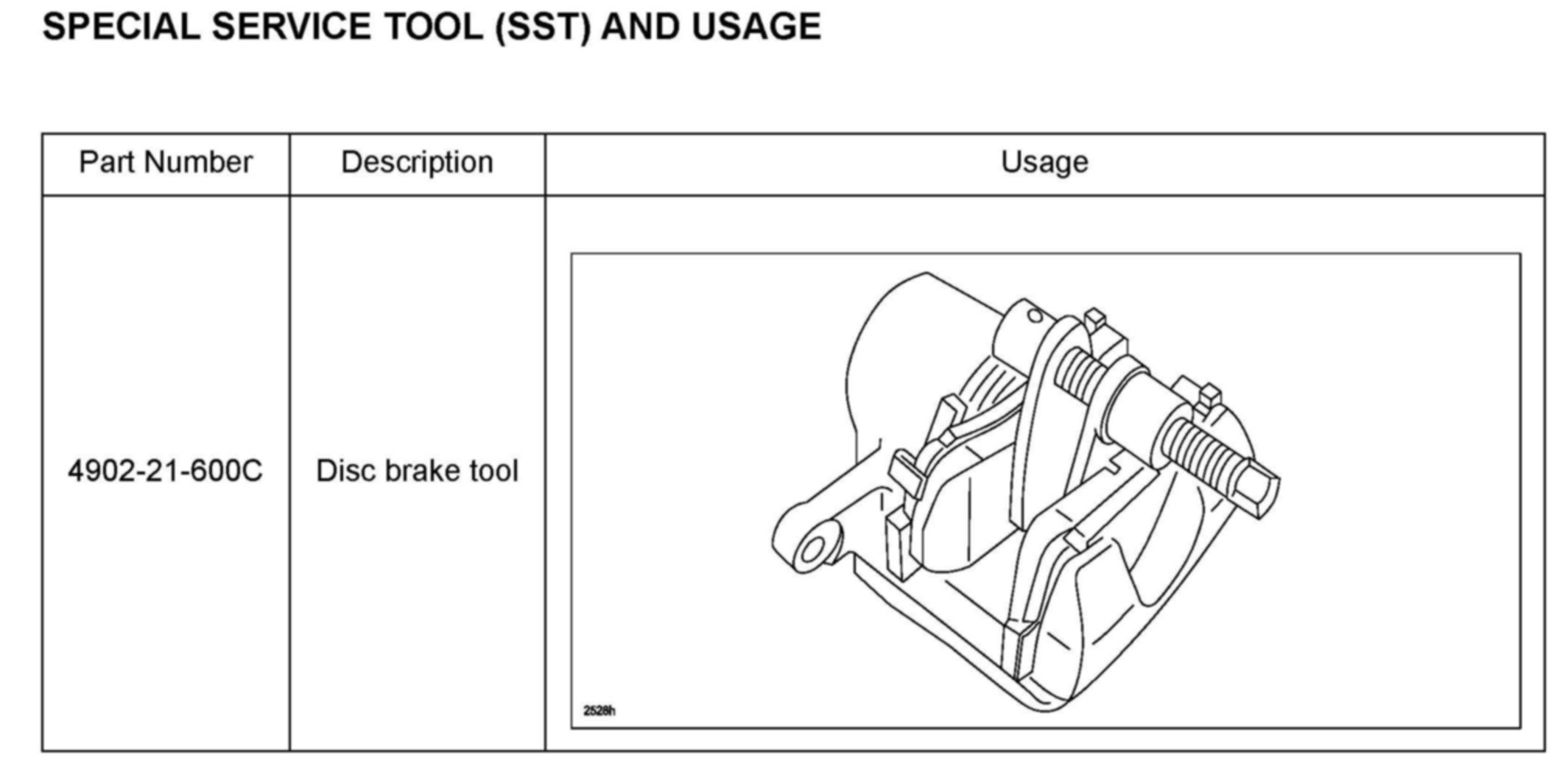 SPECIAL SERVICE TOOL (SST) AND USAGE

| Part Number | Description | Usage |
|---|---|---|
| 4902-21-600C | Disc brake tool | 2528h |