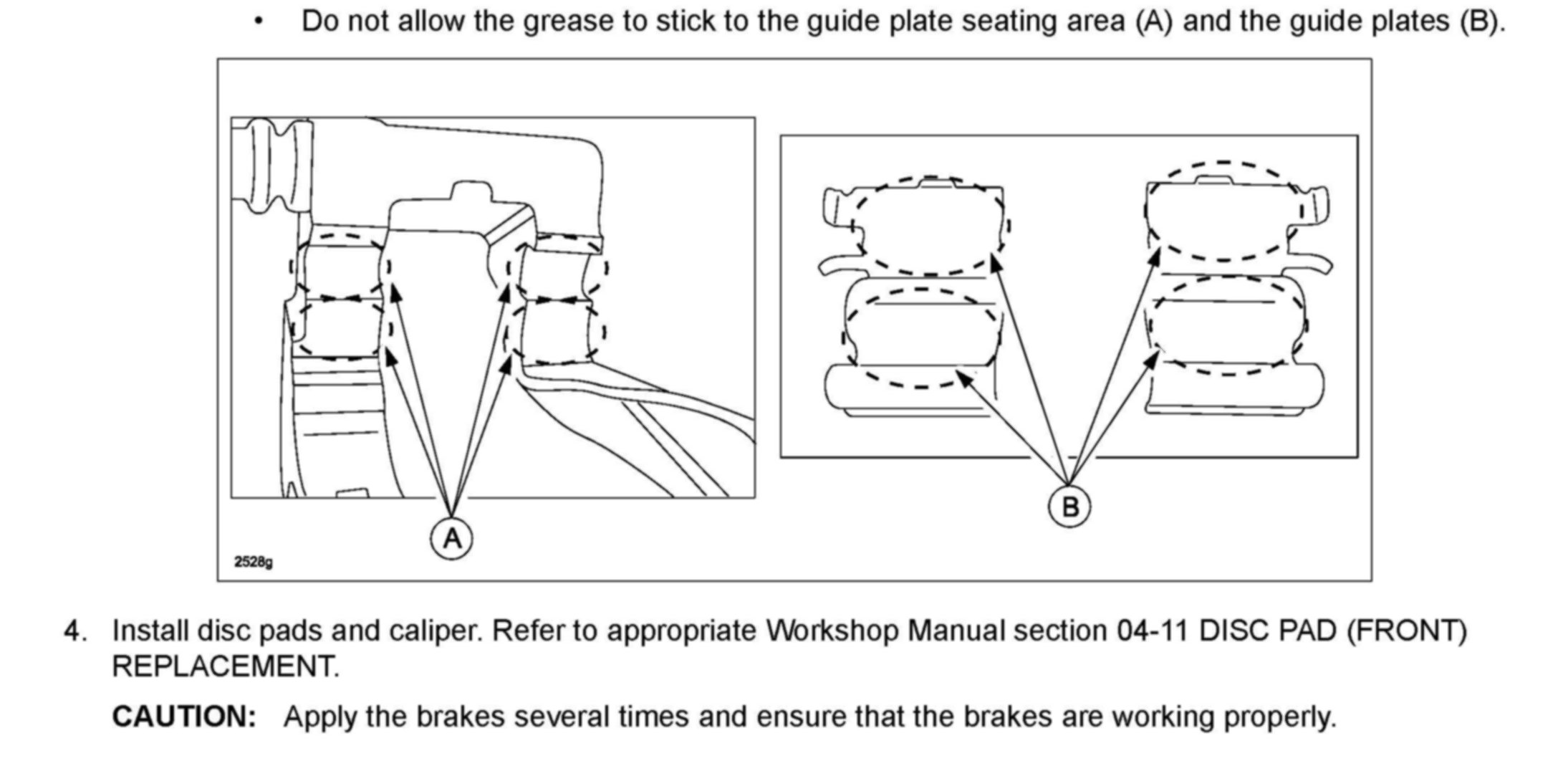 • Do not allow the grease to stick to the guide plate seating area (A) and the guide plates (B).

A

B

2528g

4. Install disc pads and caliper. Refer to appropriate Workshop Manual section 04-11 DISC PAD (FRONT) REPLACEMENT.

CAUTION: Apply the brakes several times and ensure that the brakes are working properly.