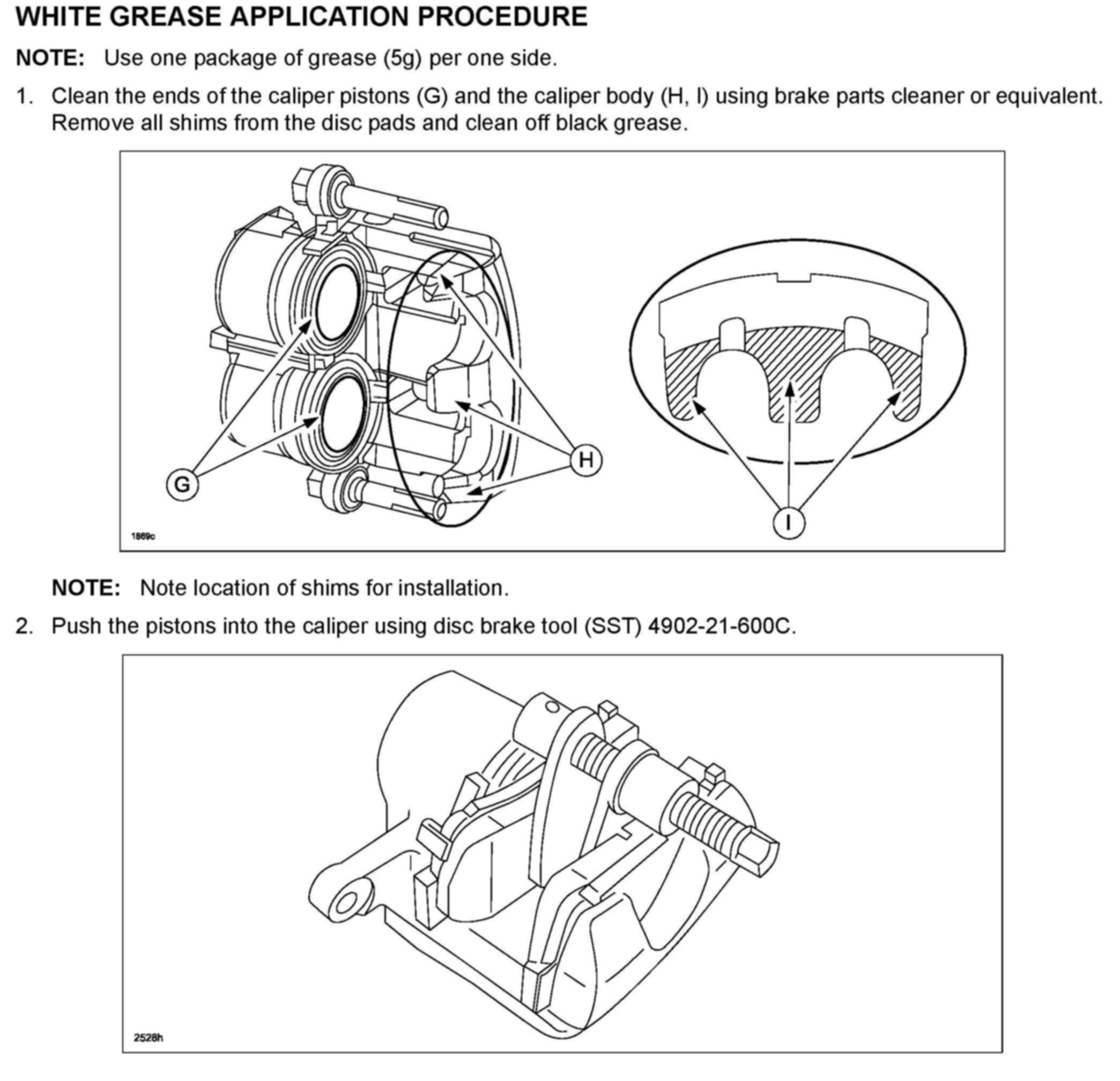 WHITE GREASE APPLICATION PROCEDURE

NOTE: Use one package of grease (5g) per one side.

1. Clean the ends of the caliper pistons (G) and the caliper body (H, I) using brake parts cleaner or equivalent. Remove all shims from the disc pads and clean off black grease.

G

H

I

1869c

NOTE: Note location of shims for installation.

2. Push the pistons into the caliper using disc brake tool (SST) 4902-21-600C.

2528h