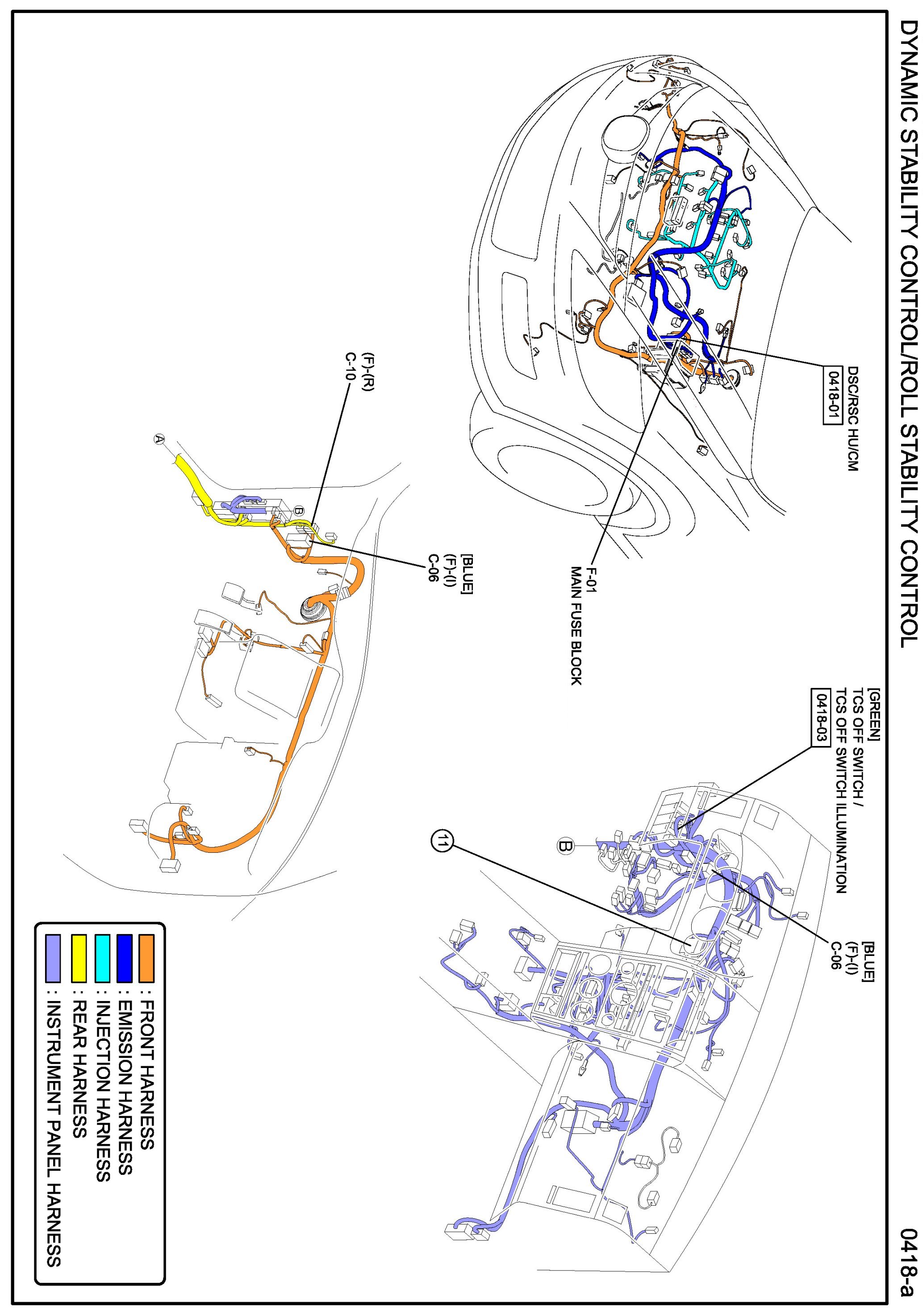 DYNAMIC STABILITY CONTROL/ROLL STABILITY CONTROL

0418-a

DSC/RSC HU/CM
0418-01

F-01
MAIN FUSE BLOCK

[GREEN]
TCS OFF SWITCH /
TCS OFF SWITCH ILLUMINATION
0418-03

[BLUE]
(F)-(I)
C-06

B

11

(F)-(R)
C-10

[BLUE]
(F)-(I)
C-06

A

B

: FRONT HARNESS
: EMISSION HARNESS
: INJECTION HARNESS
: REAR HARNESS
: INSTRUMENT PANEL HARNESS