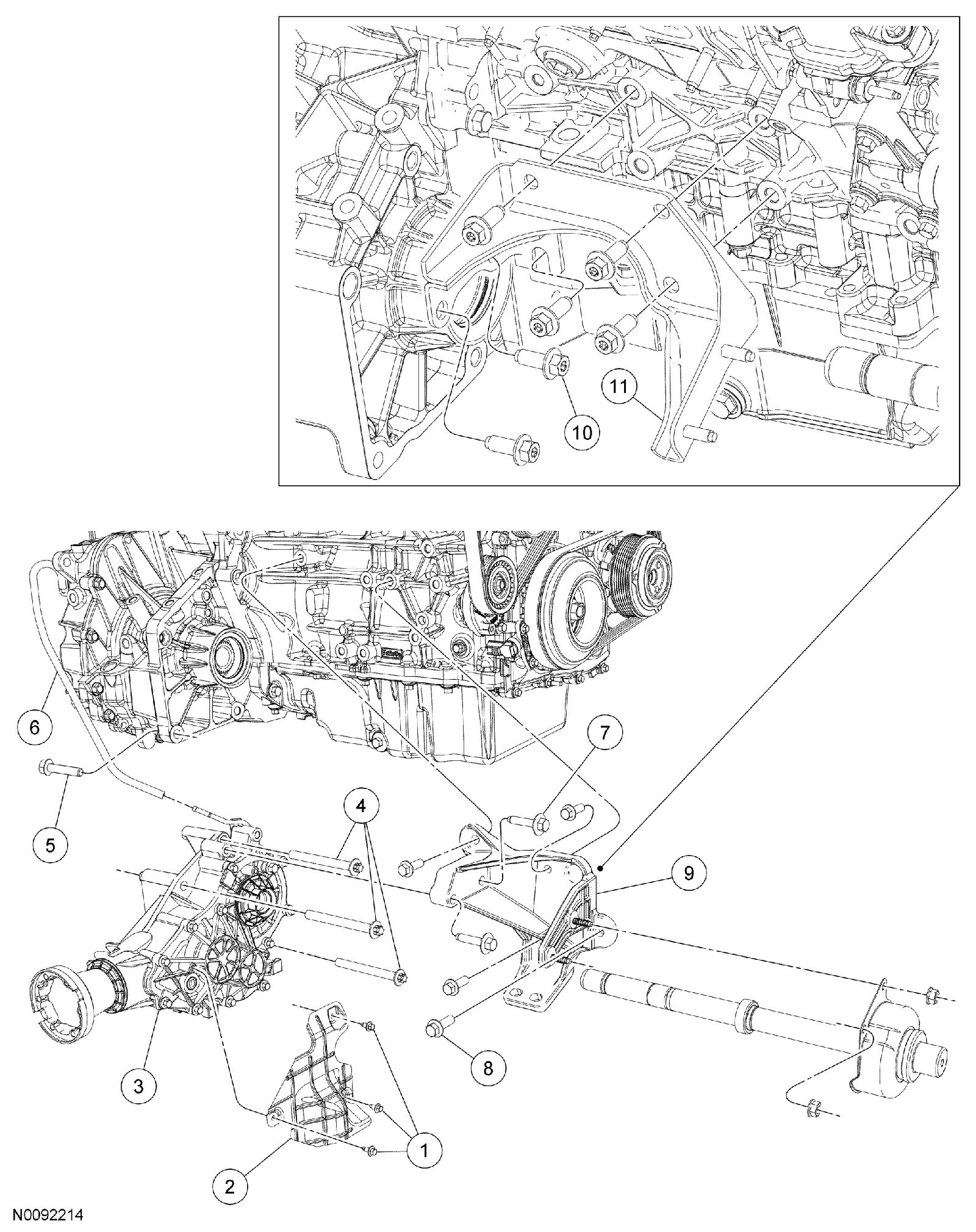 11
10
6
7
5
4
9
3
8
1
2
N0092214