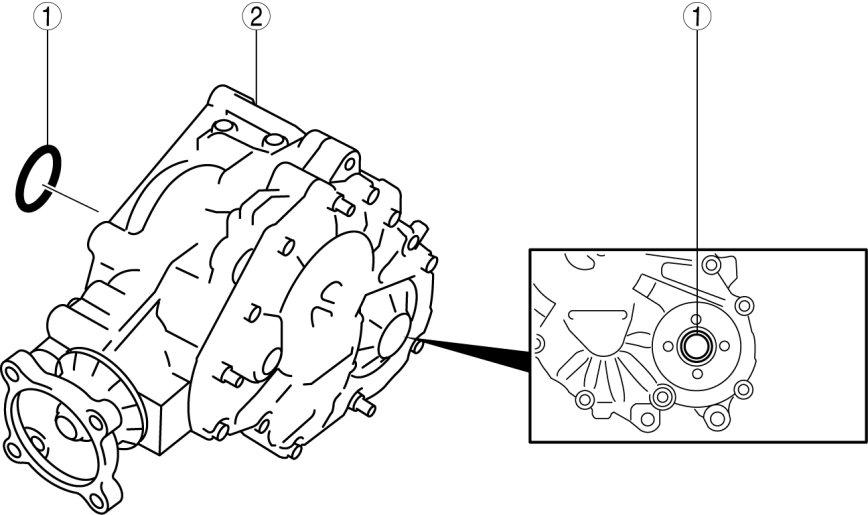 1
2
1