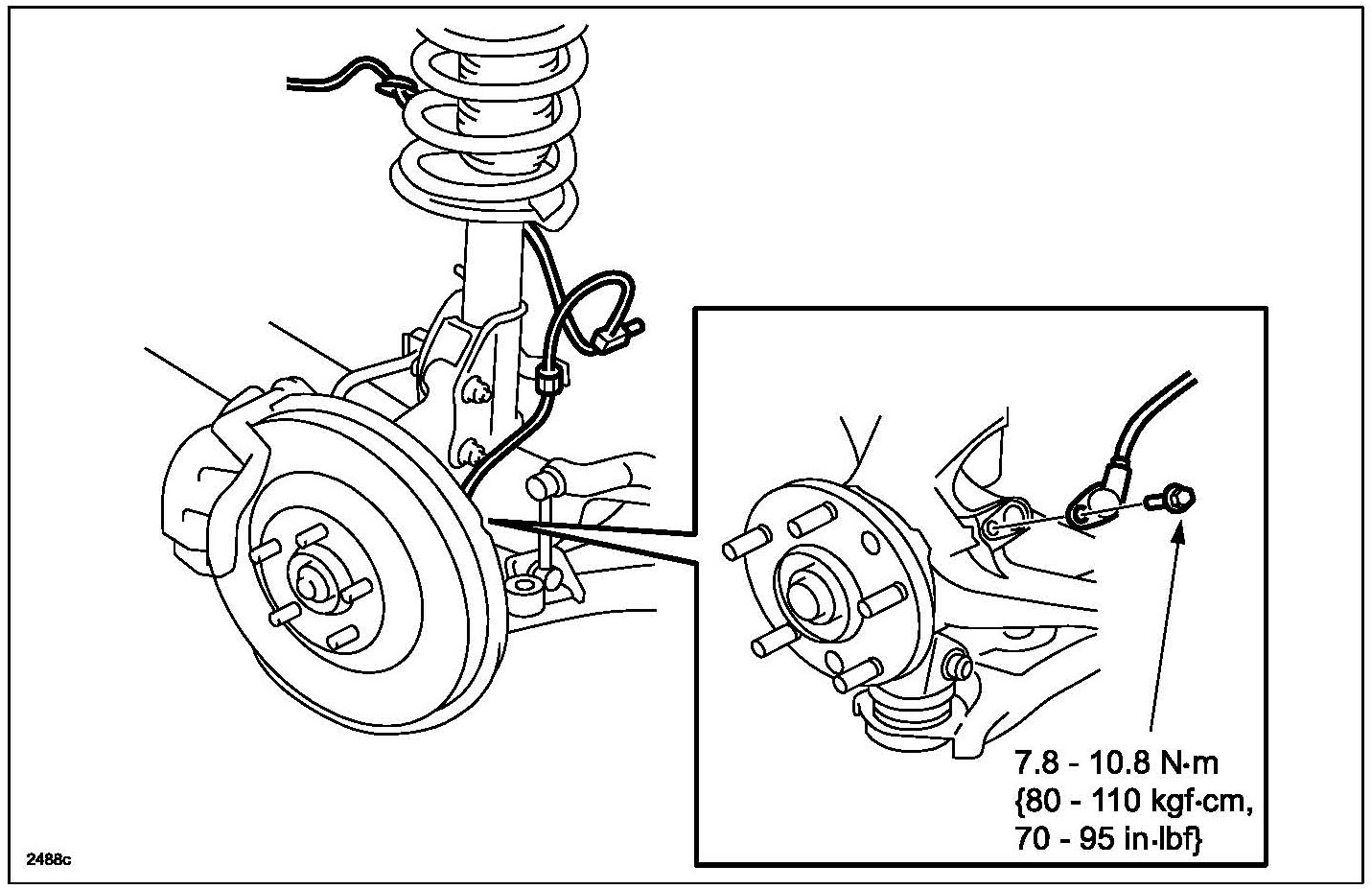 7.8 - 10.8 N·m
{80 - 110 kgf·cm,
70 - 95 in·lbf}

2488c