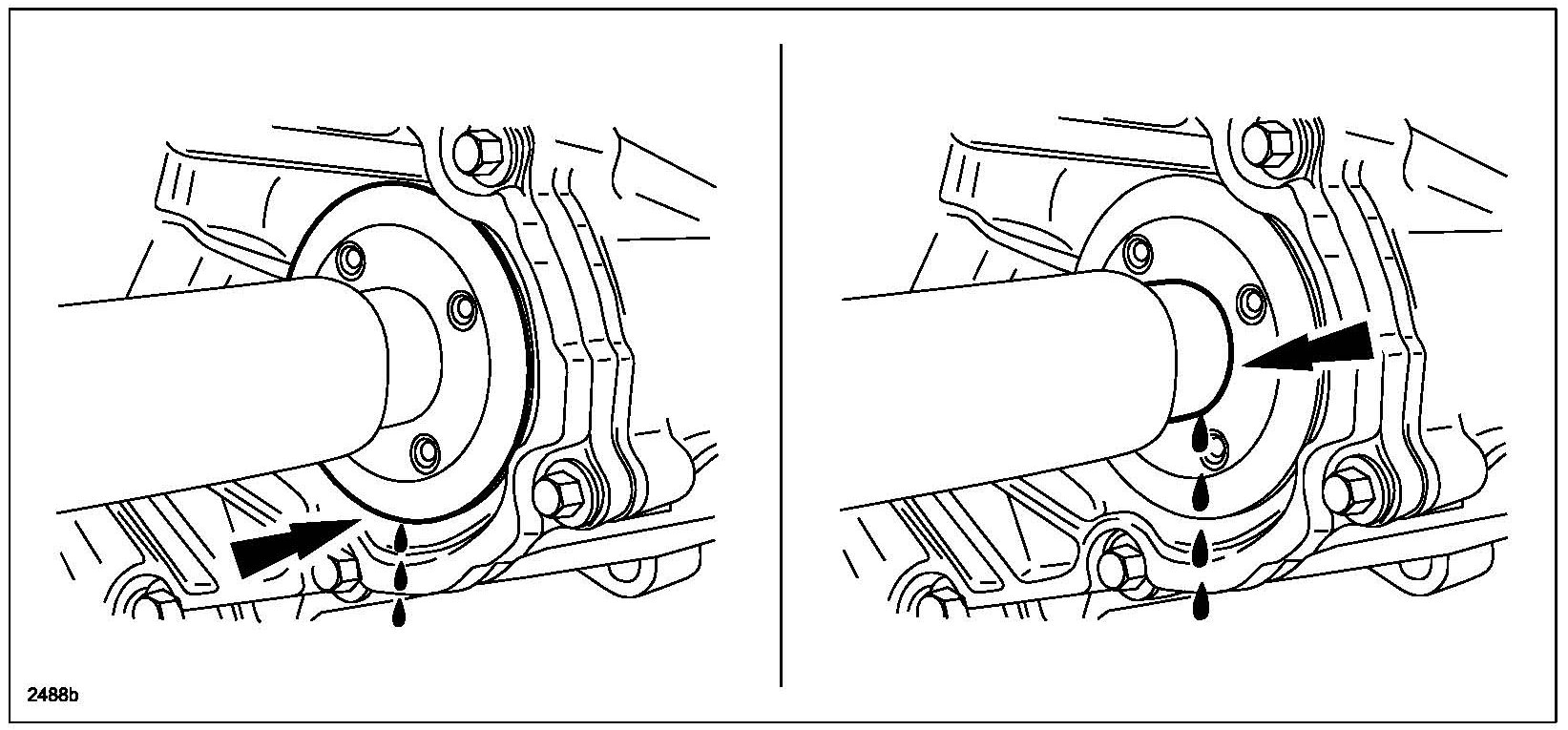 2488b