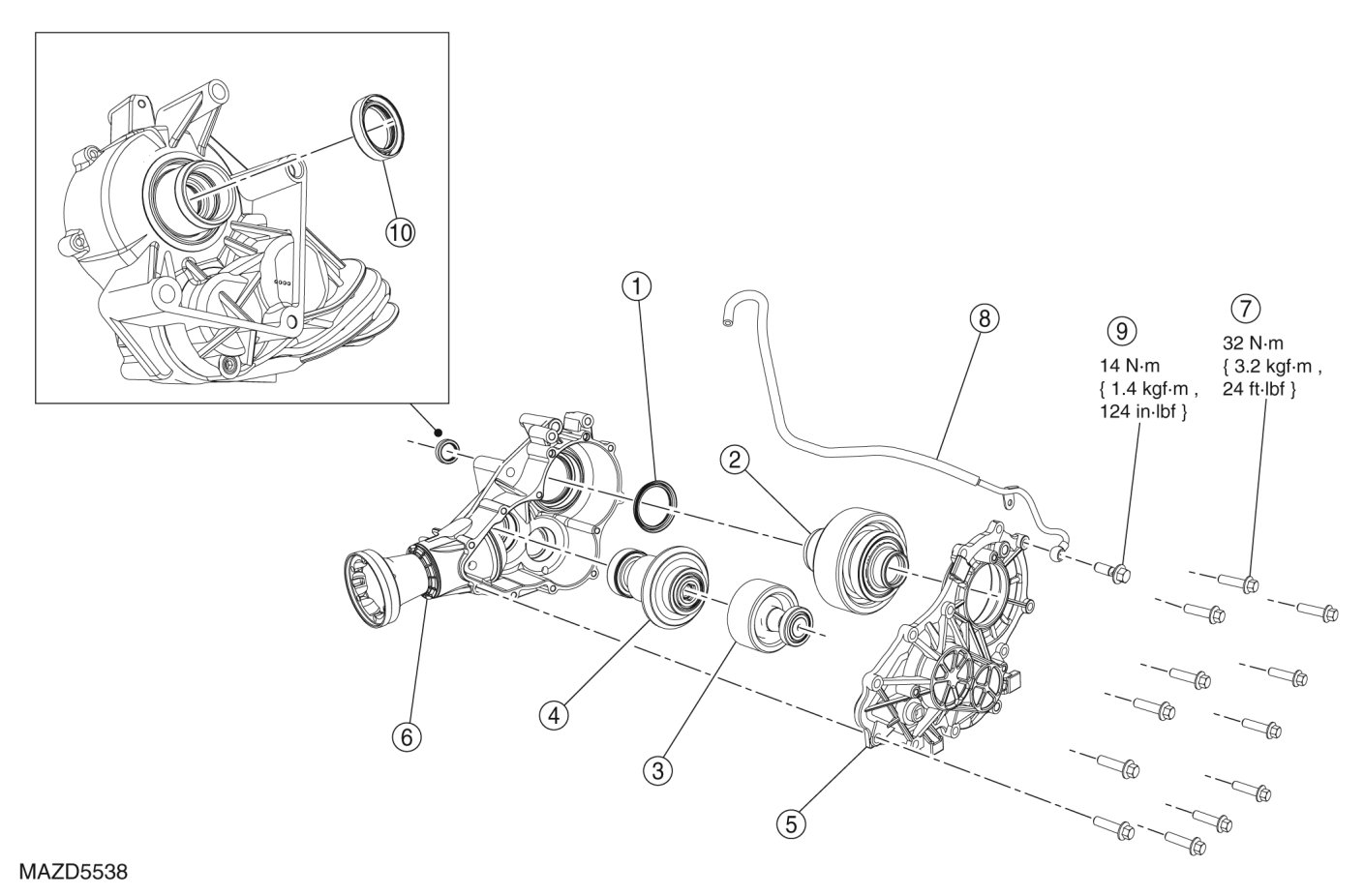 10

1

8

9
14 N·m
{ 1.4 kgf·m ,
124 in·lbf }

7
32 N·m
{ 3.2 kgf·m ,
24 ft·lbf }

2

6

4

3

5

MAZD5538