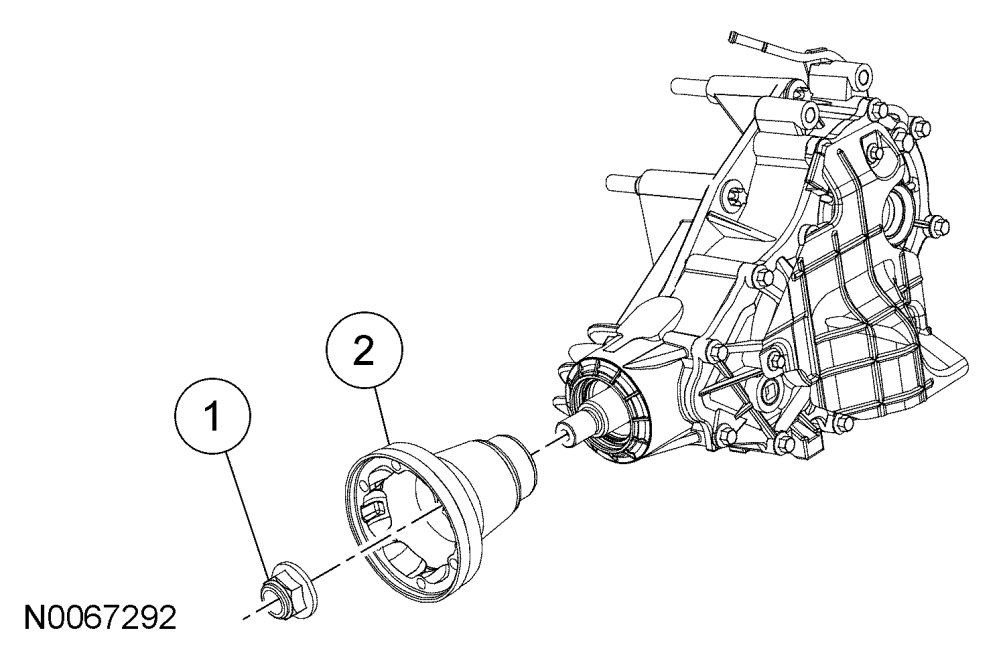 2

1

N0067292