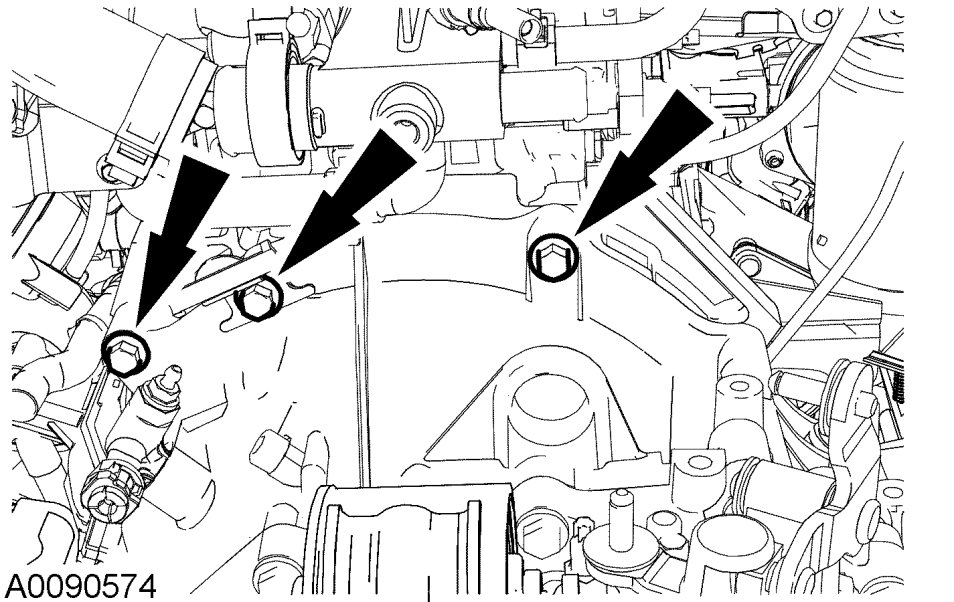 A0090574