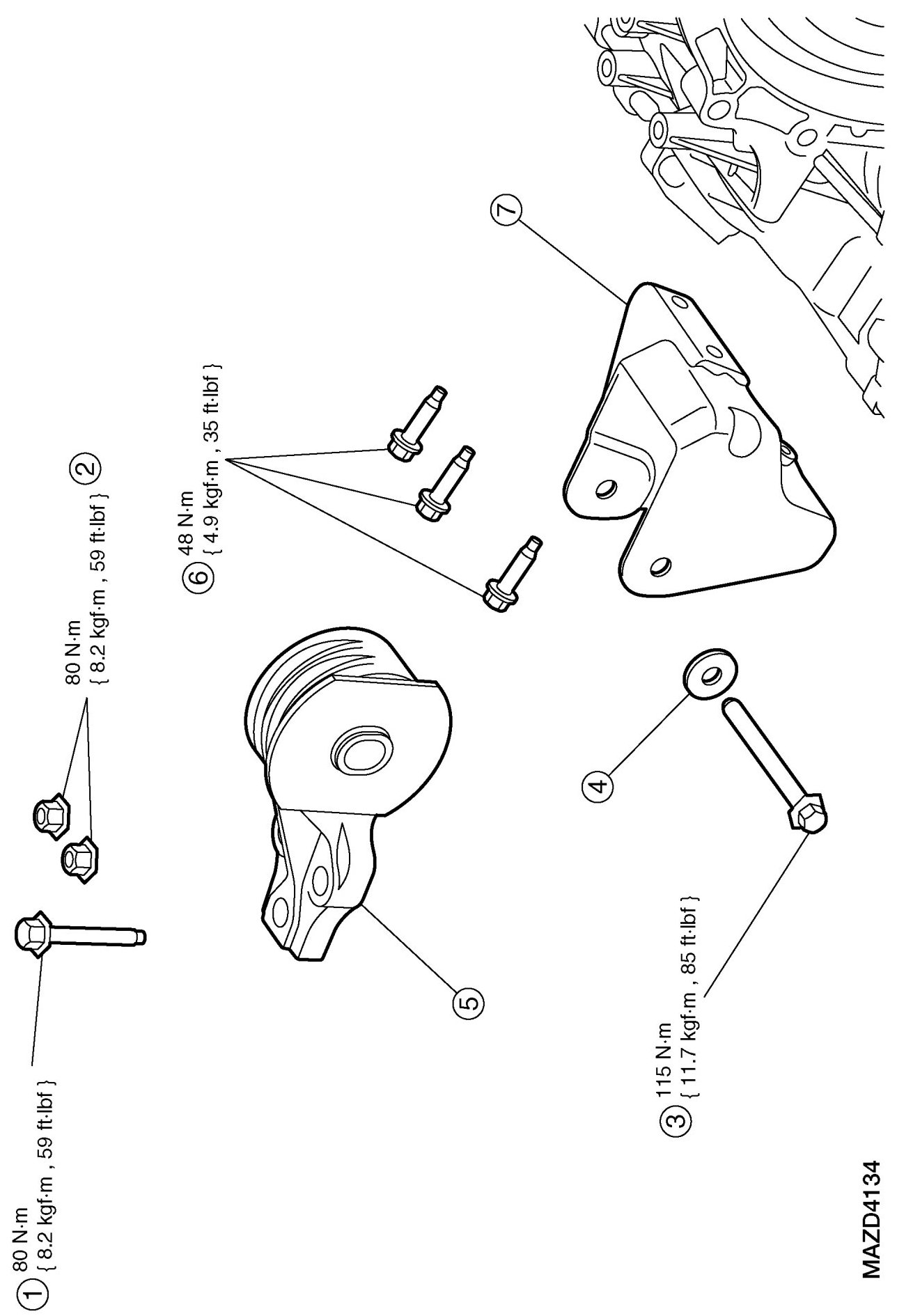 1 80 N·m { 8.2 kgf·m , 59 ft·lbf }

80 N·m { 8.2 kgf·m , 59 ft·lbf } 2

6 48 N·m { 4.9 kgf·m , 35 ft·lbf }

7

5

4

3 115 N·m { 11.7 kgf·m , 85 ft·lbf }

MAZD4134