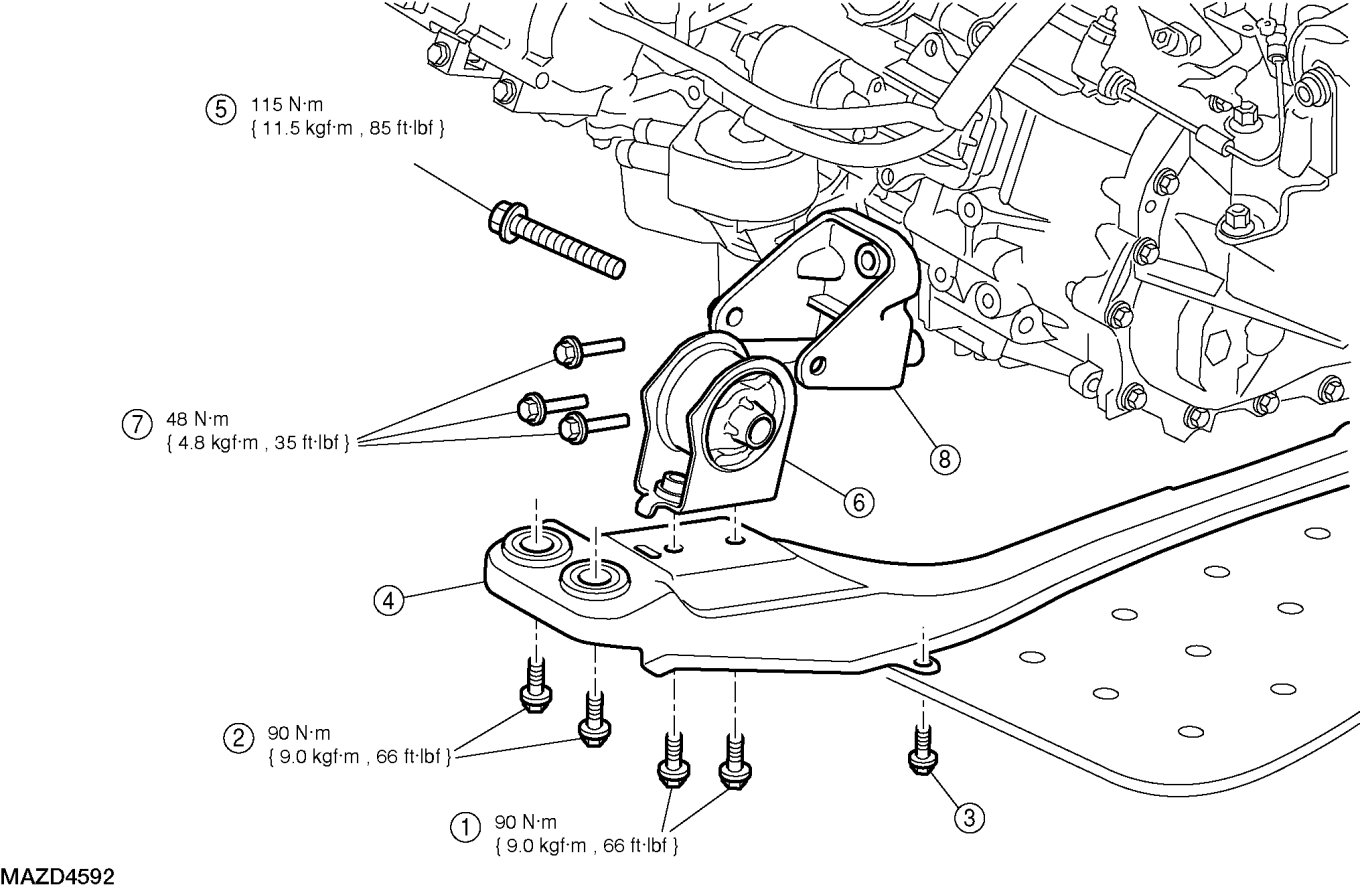 5 115 N·m
{ 11.5 kgf·m , 85 ft·lbf }

7 48 N·m
{ 4.8 kgf·m , 35 ft·lbf }

8

6

4

2 90 N·m
{ 9.0 kgf·m , 66 ft·lbf }

1 90 N·m
{ 9.0 kgf·m , 66 ft·lbf }

3

MAZD4592