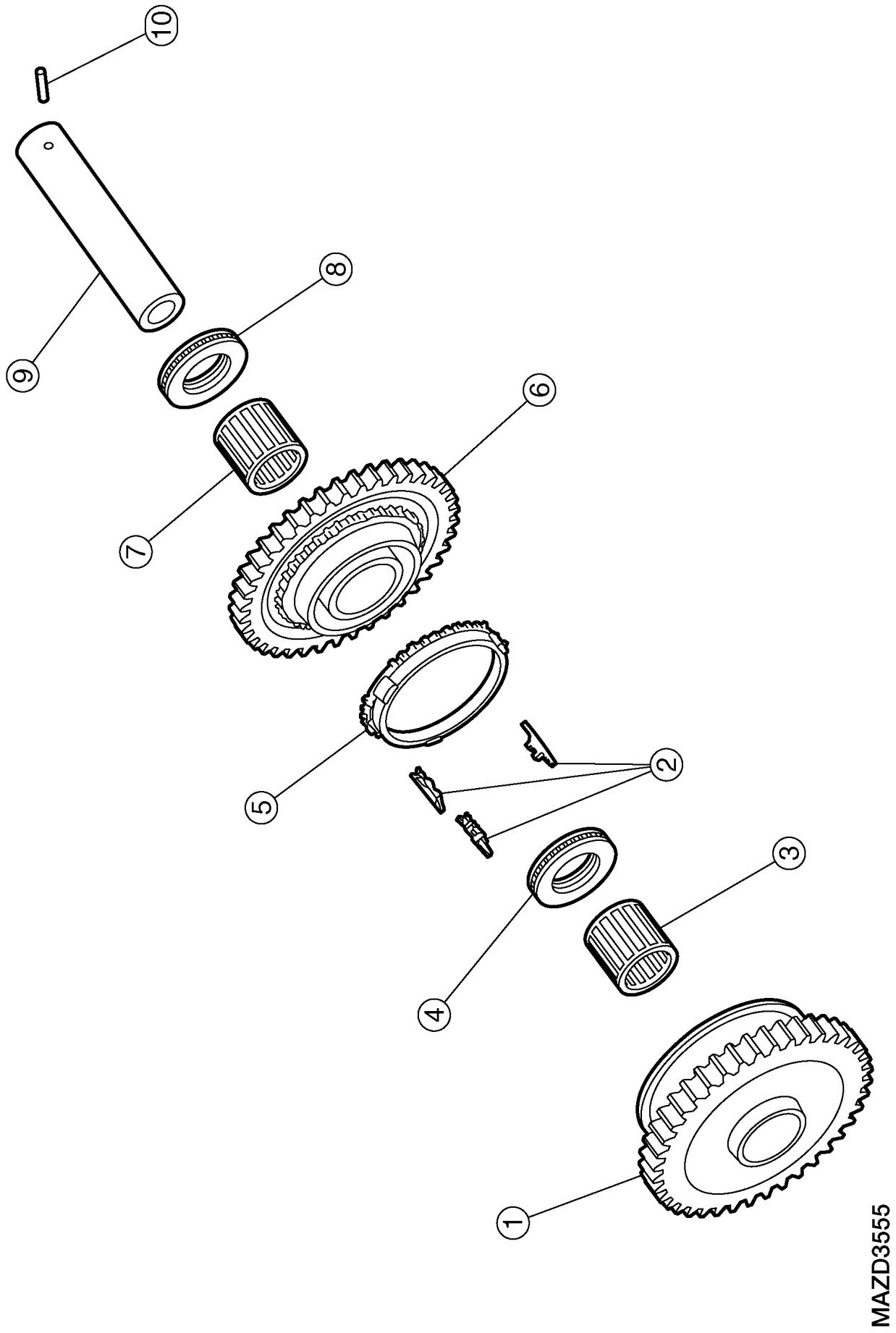 10
9
8
7
6
5
2
4
3
1
MAZD3555