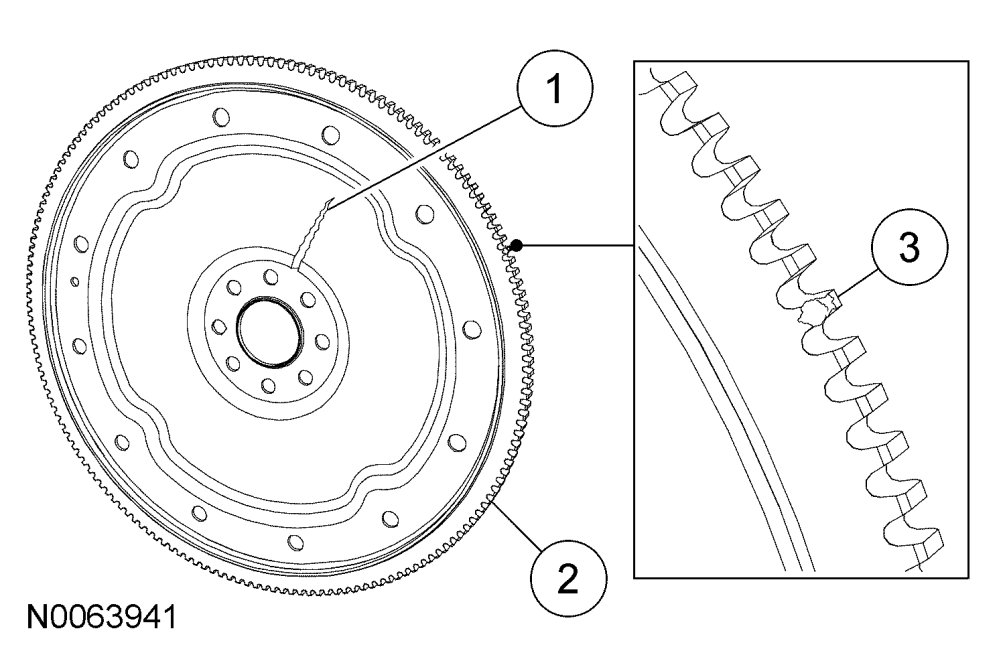 1
3
2
N0063941