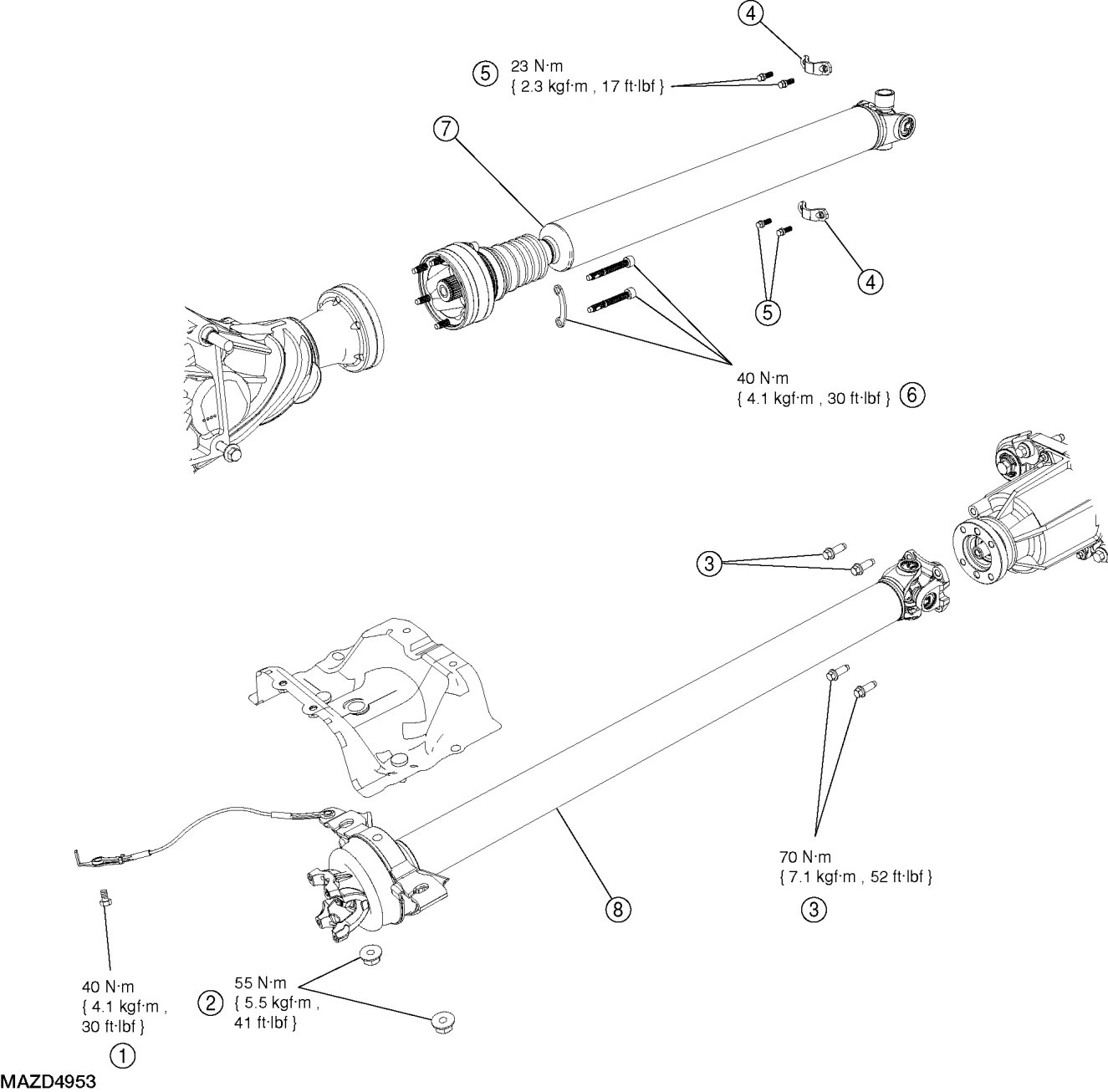 4

5 23 N·m { 2.3 kgf·m , 17 ft·lbf }

7

4

5

40 N·m { 4.1 kgf·m , 30 ft·lbf } 6

3

70 N·m { 7.1 kgf·m , 52 ft·lbf }

3

8

40 N·m { 4.1 kgf·m , 30 ft·lbf }

1

2 55 N·m { 5.5 kgf·m , 41 ft·lbf }

MAZD4953