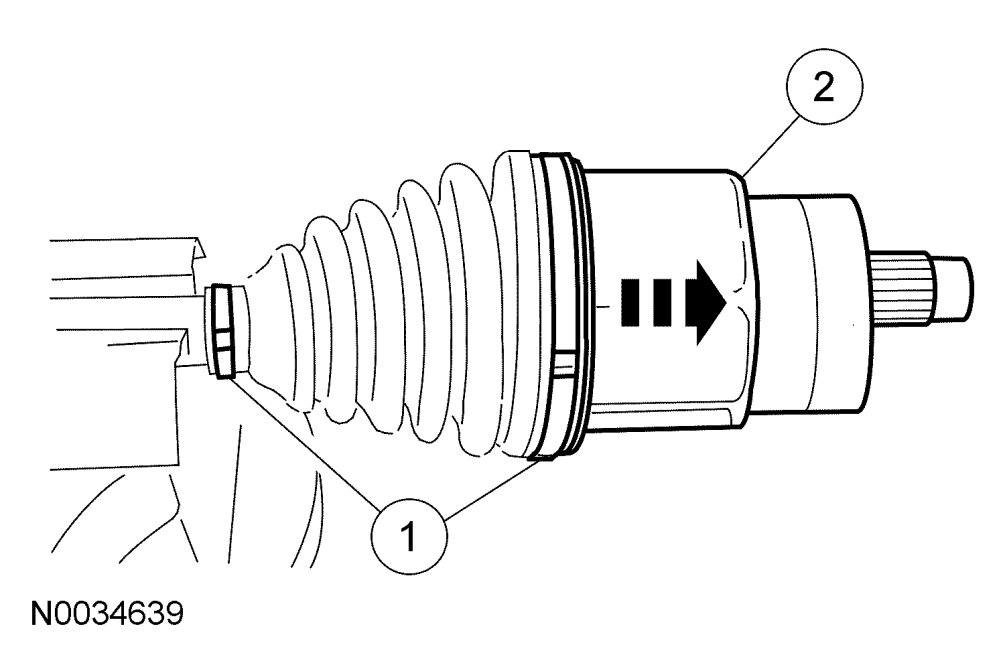 2

1

N0034639