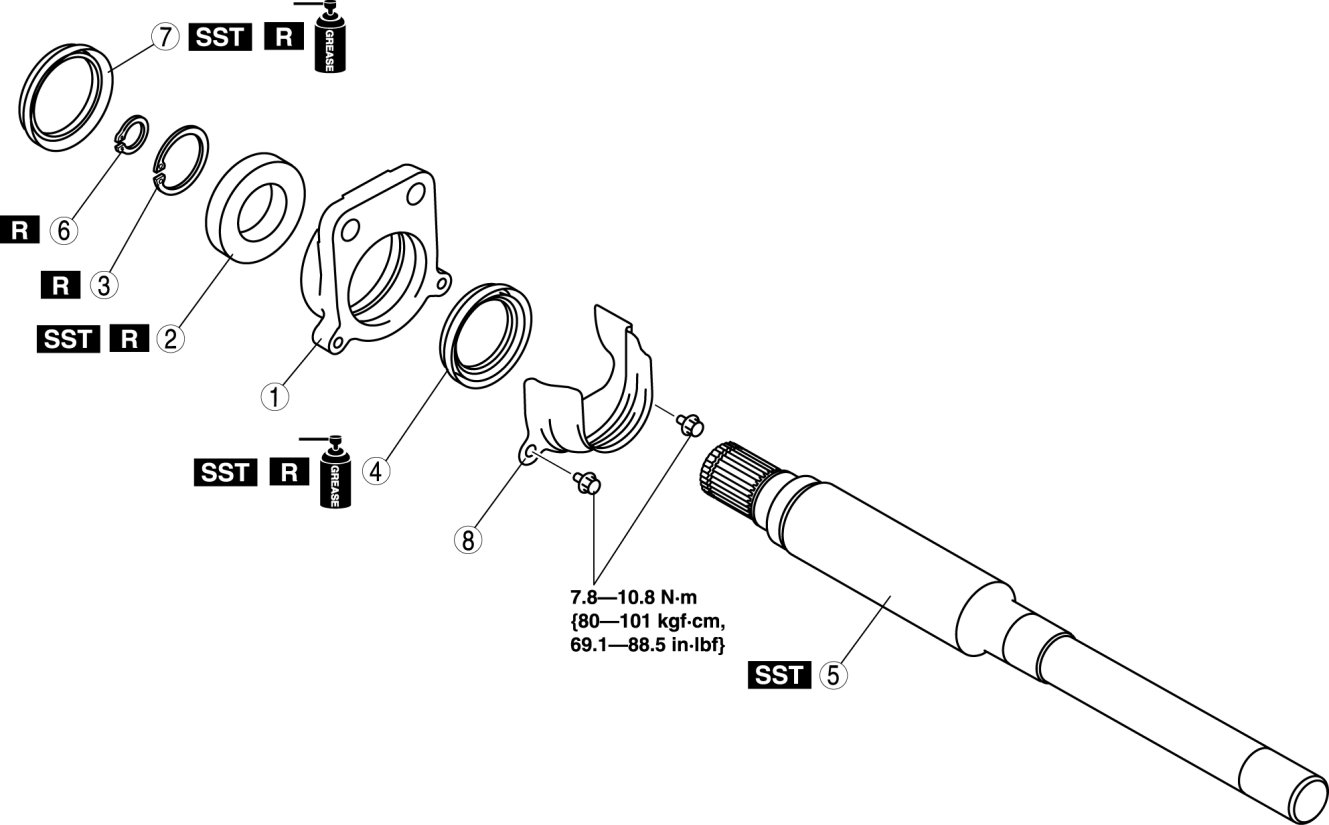 7 SST R GREASE

R 6

R 3

SST R 2

1

SST R GREASE 4

8

7.8—10.8 N·m {80—101 kgf·cm, 69.1—88.5 in·lbf}

SST 5