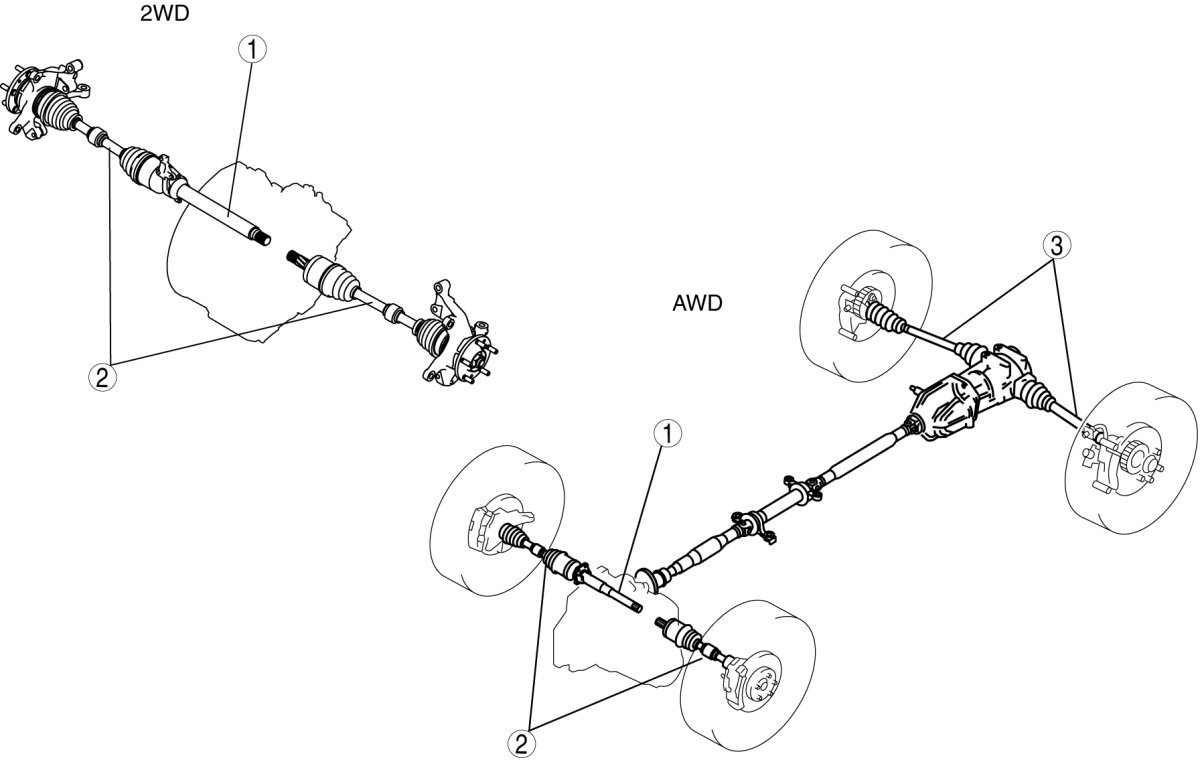 2WD

1

2

AWD

3

1

2