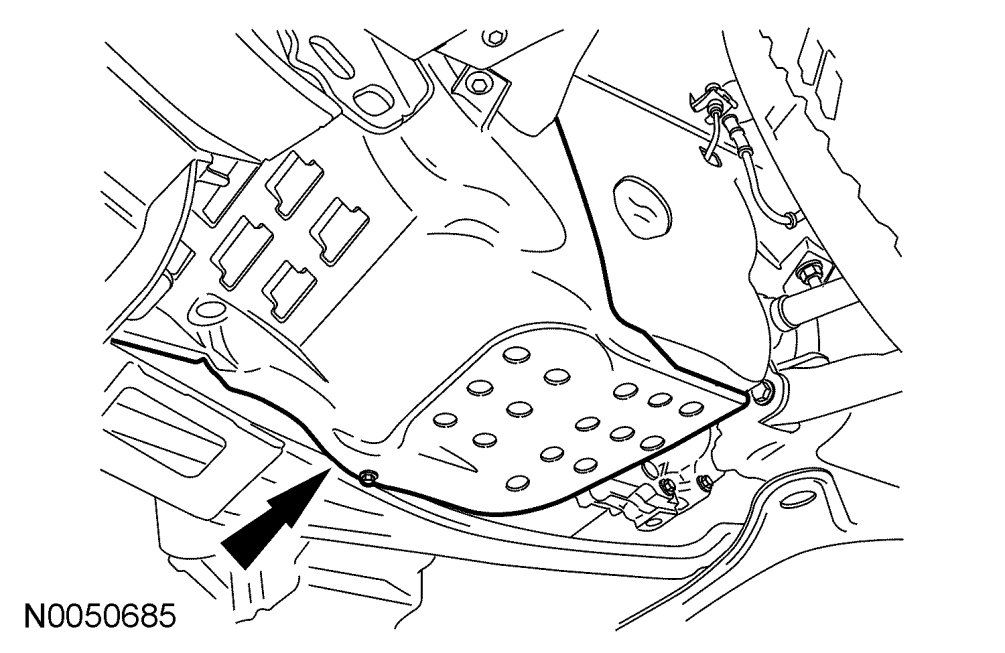 N0050685