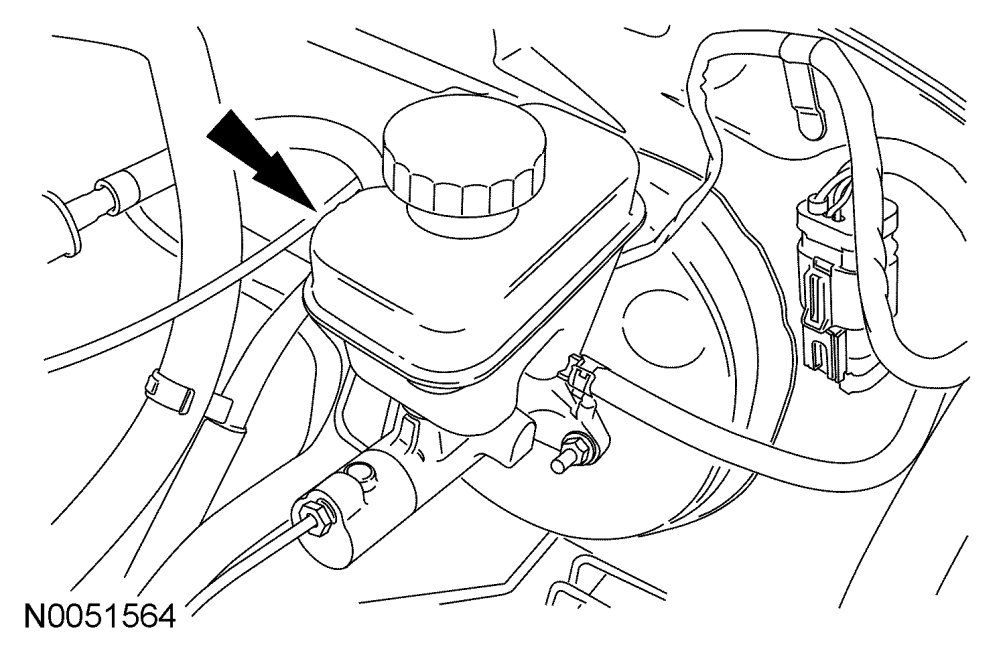 N0051564