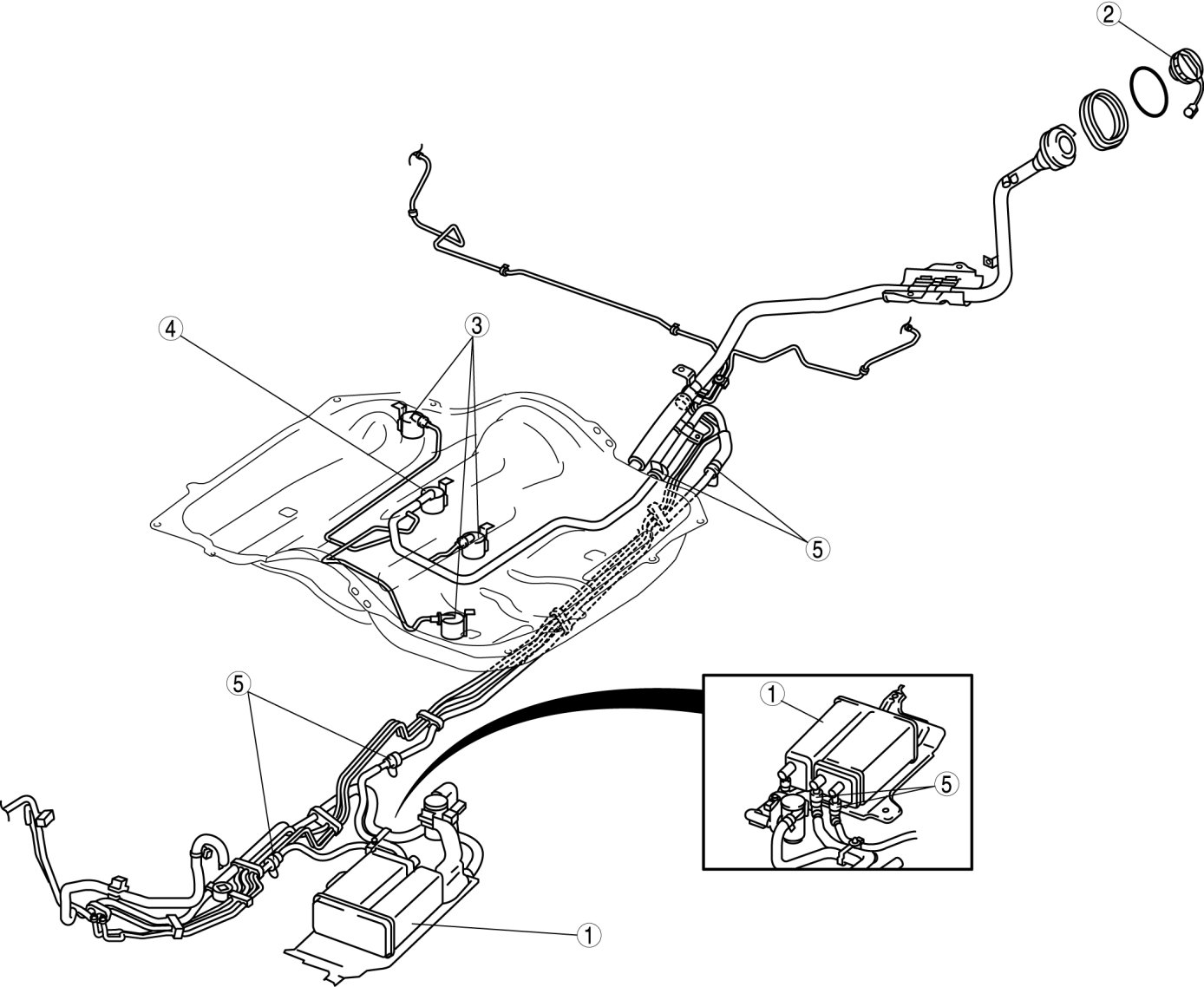 2
4
3
5
5
1
5
1