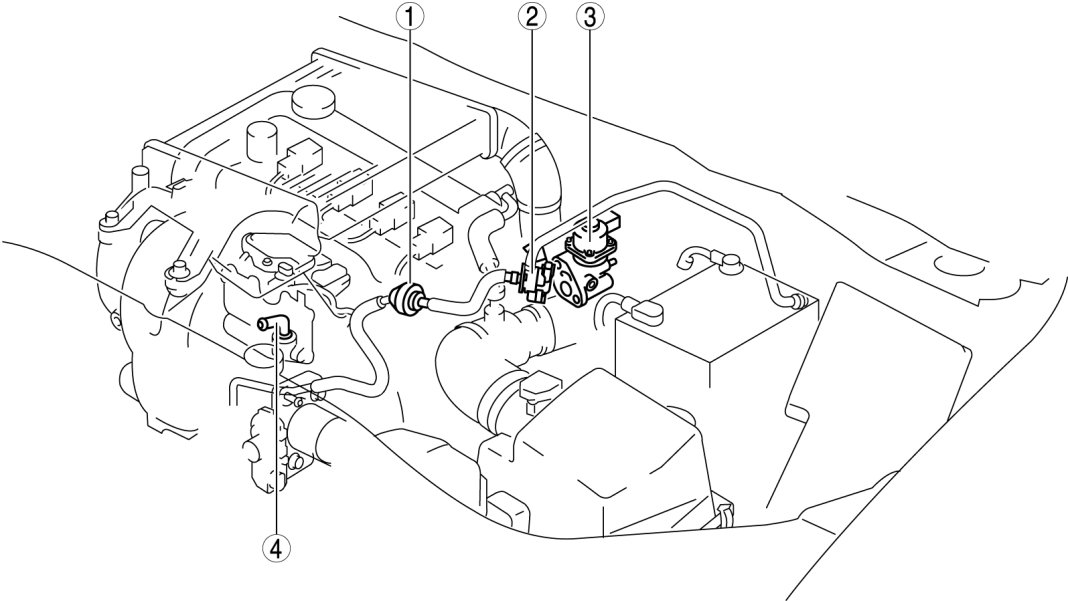 ①
②
③
④