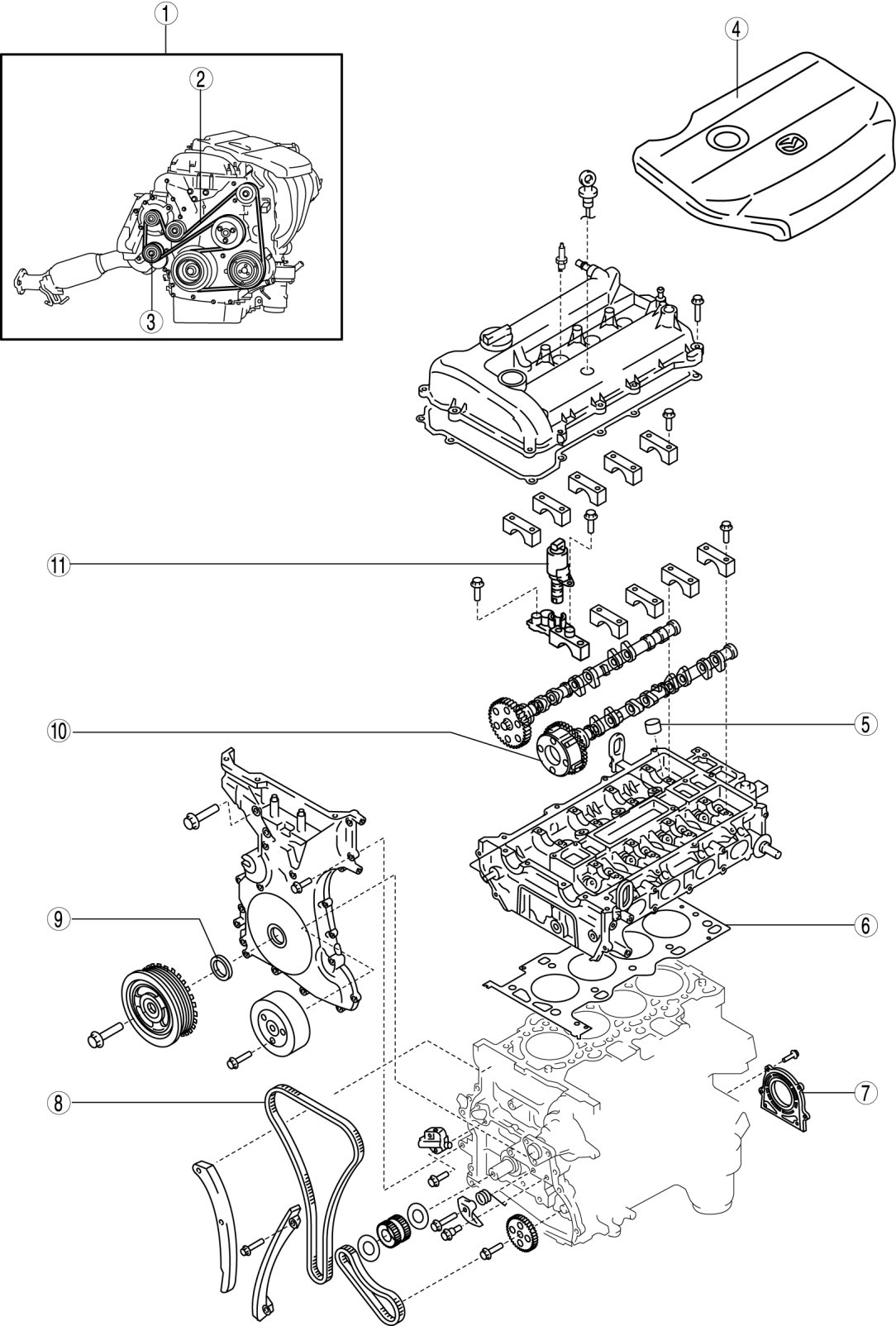 1
2
3
4
11
10
5
9
6
8
7