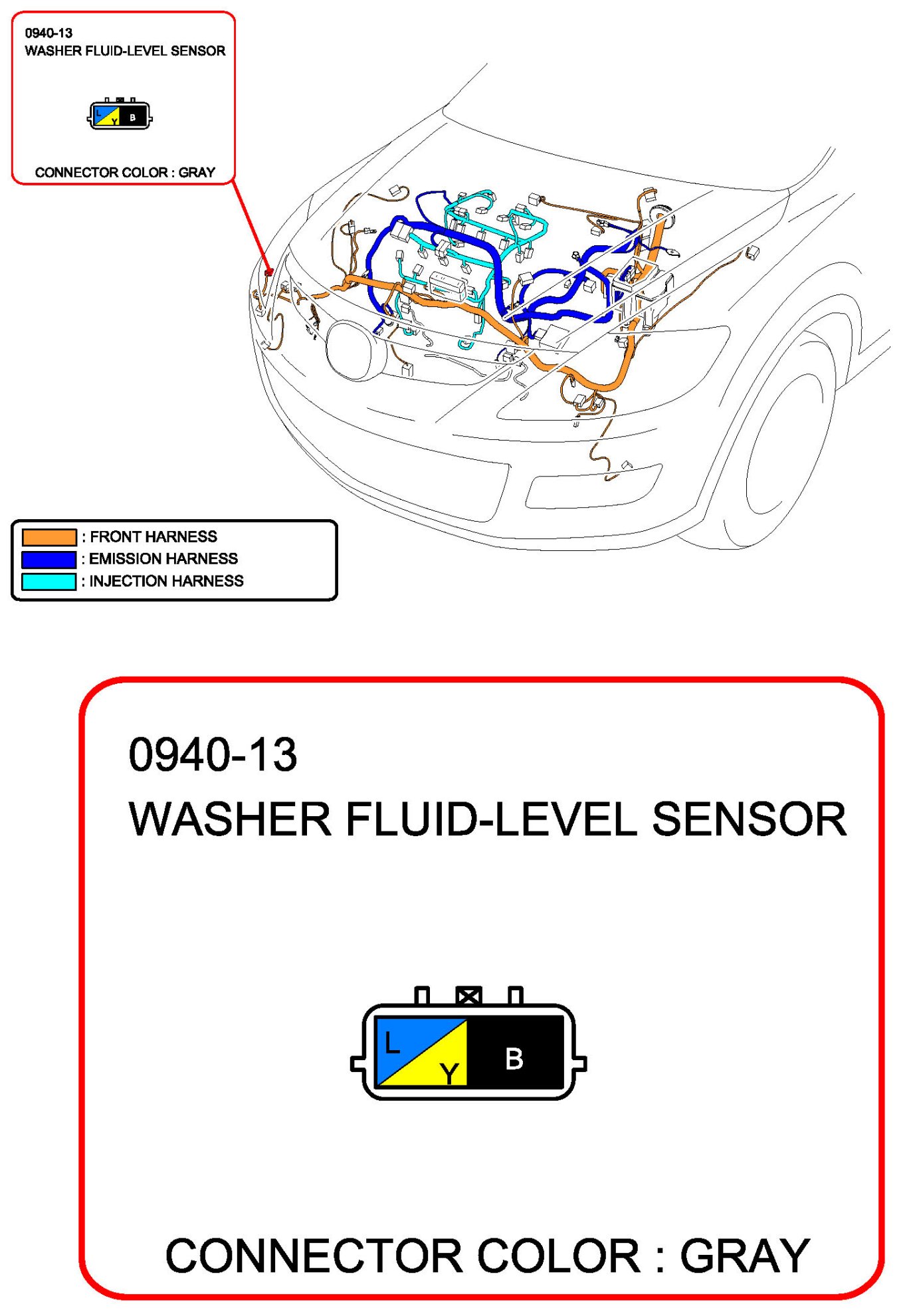 0940-13
WASHER FLUID-LEVEL SENSOR

L Y B

CONNECTOR COLOR : GRAY

: FRONT HARNESS
: EMISSION HARNESS
: INJECTION HARNESS

0940-13
WASHER FLUID-LEVEL SENSOR

L Y B

CONNECTOR COLOR : GRAY