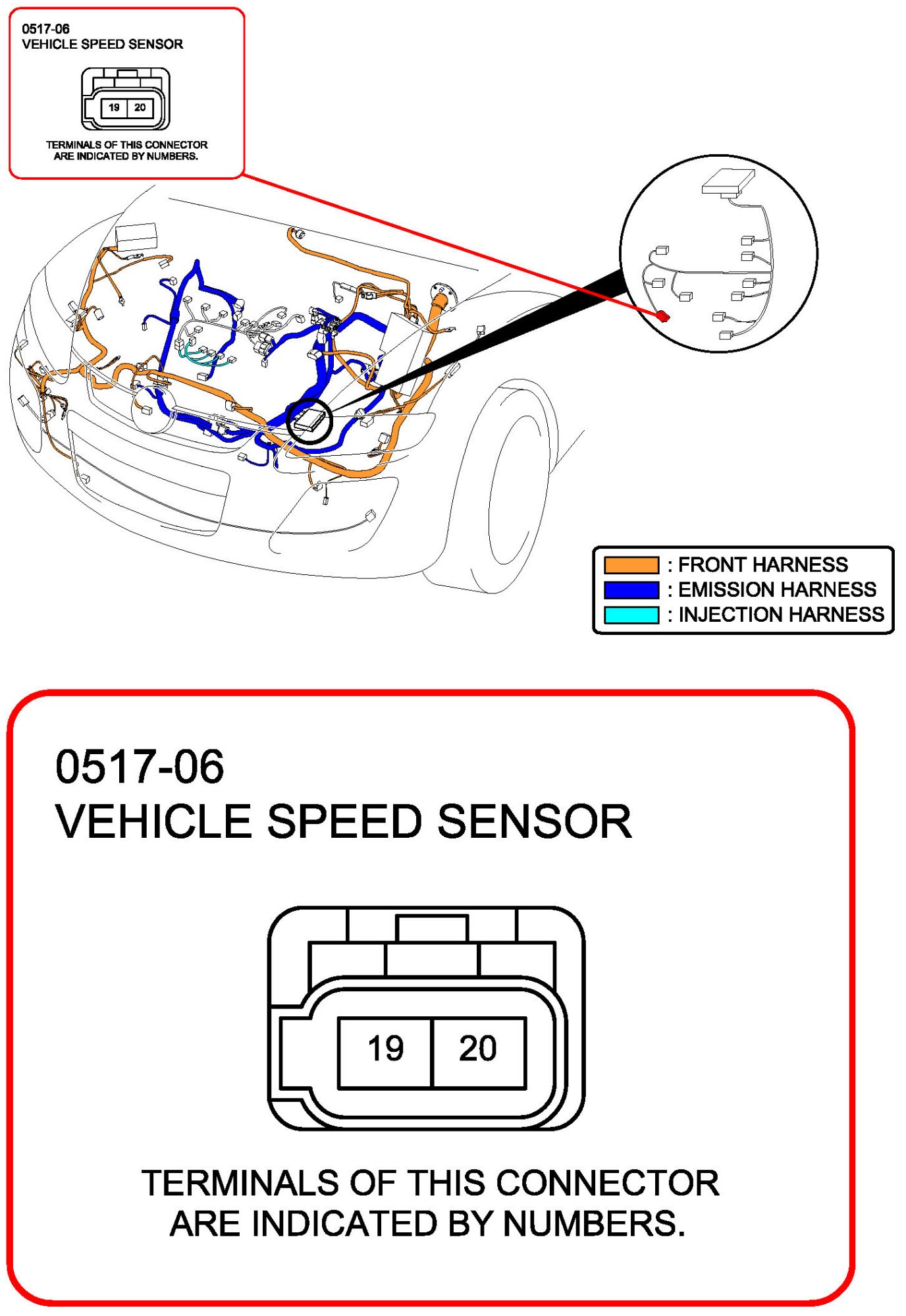 0517-06
VEHICLE SPEED SENSOR

19 20

TERMINALS OF THIS CONNECTOR ARE INDICATED BY NUMBERS.

: FRONT HARNESS
: EMISSION HARNESS
: INJECTION HARNESS

0517-06
VEHICLE SPEED SENSOR

19 20

TERMINALS OF THIS CONNECTOR ARE INDICATED BY NUMBERS.