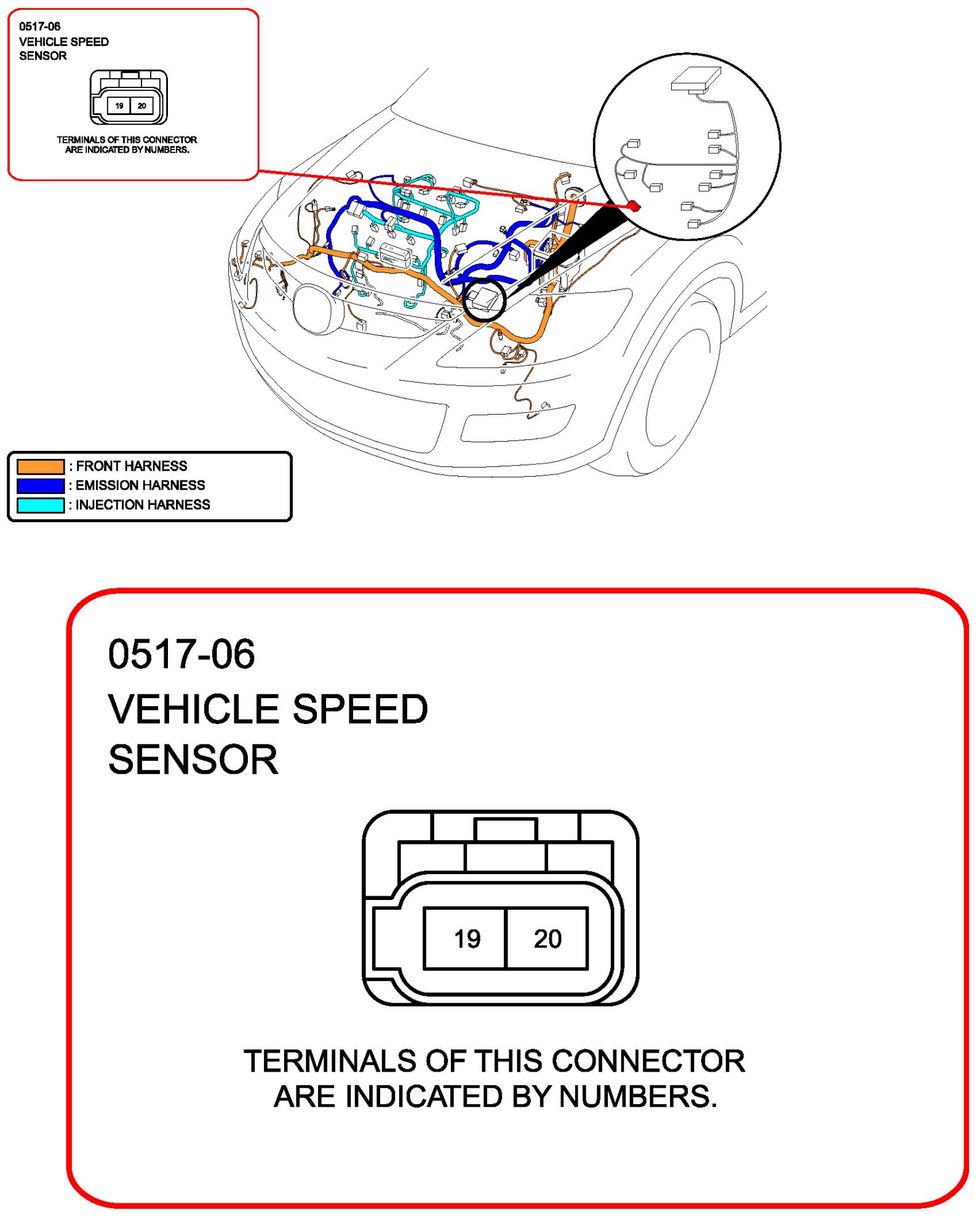 0517-06
VEHICLE SPEED
SENSOR

19 20

TERMINALS OF THIS CONNECTOR ARE INDICATED BY NUMBERS.

: FRONT HARNESS
: EMISSION HARNESS
: INJECTION HARNESS

0517-06
VEHICLE SPEED
SENSOR

19 20

TERMINALS OF THIS CONNECTOR ARE INDICATED BY NUMBERS.