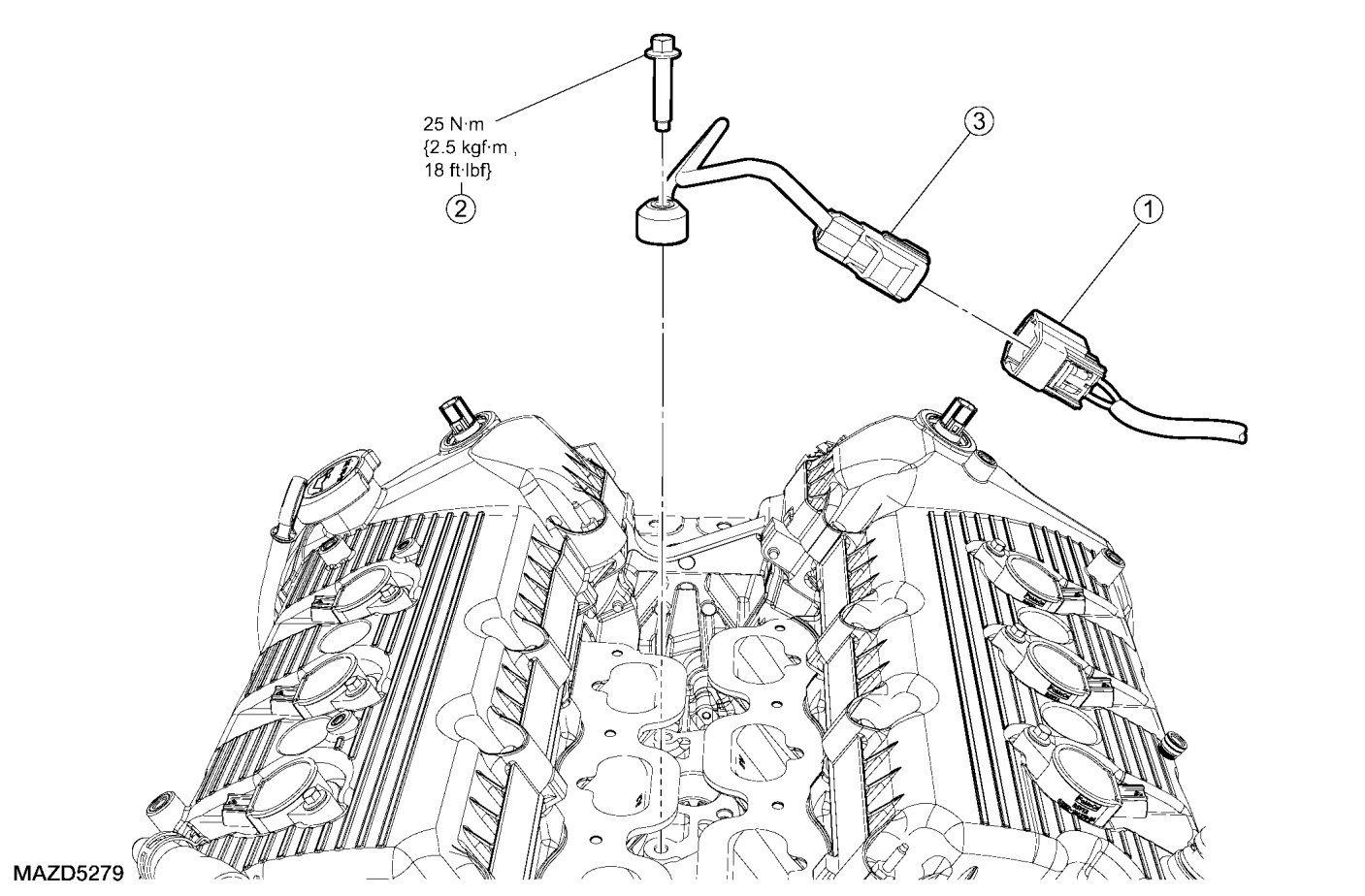 25 N·m
{2.5 kgf·m ,
18 ft·lbf}

2

3

1

MAZD5279