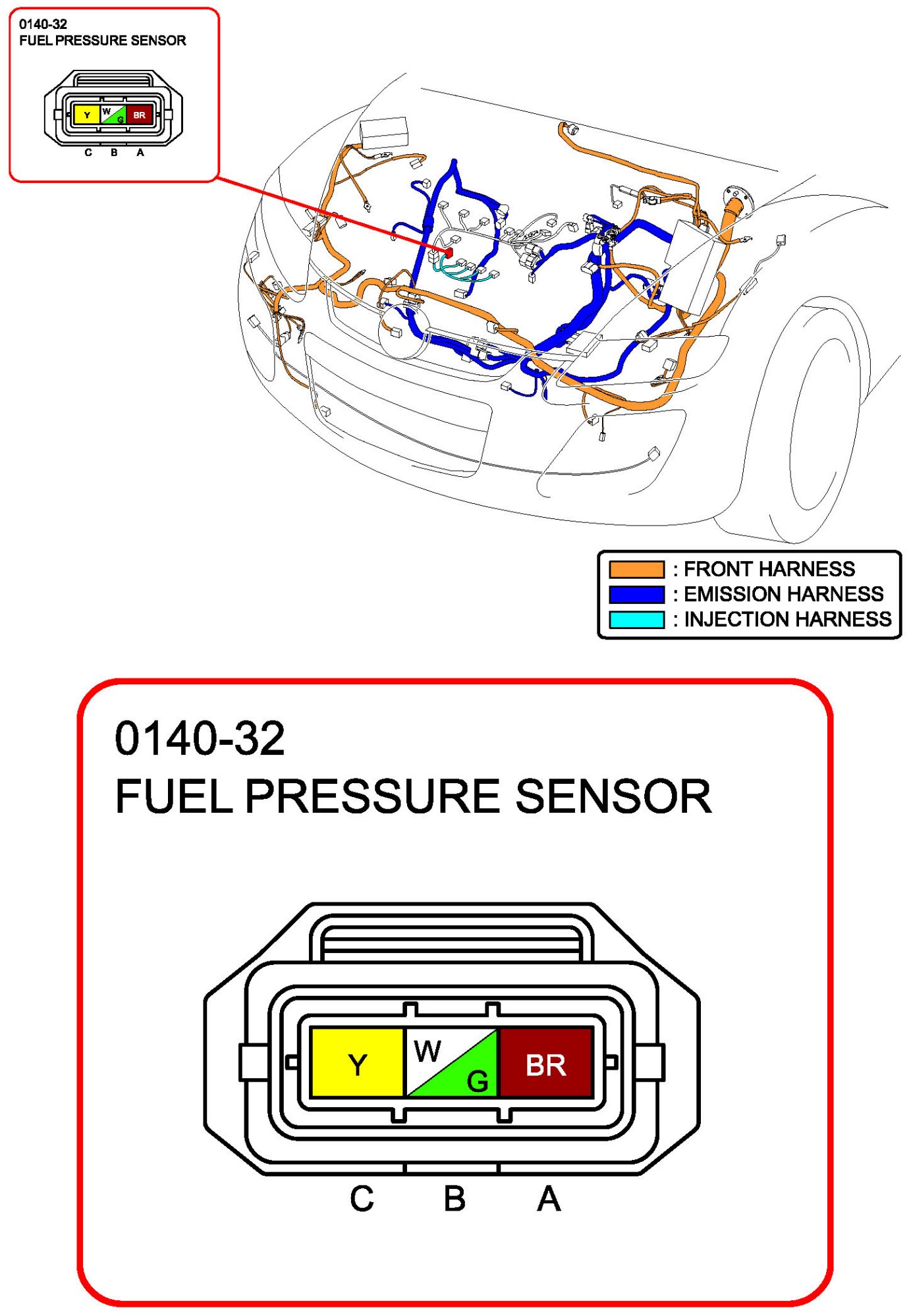 0140-32
FUEL PRESSURE SENSOR

Y W G BR
C B A

: FRONT HARNESS
: EMISSION HARNESS
: INJECTION HARNESS

0140-32
FUEL PRESSURE SENSOR

Y W G BR
C B A