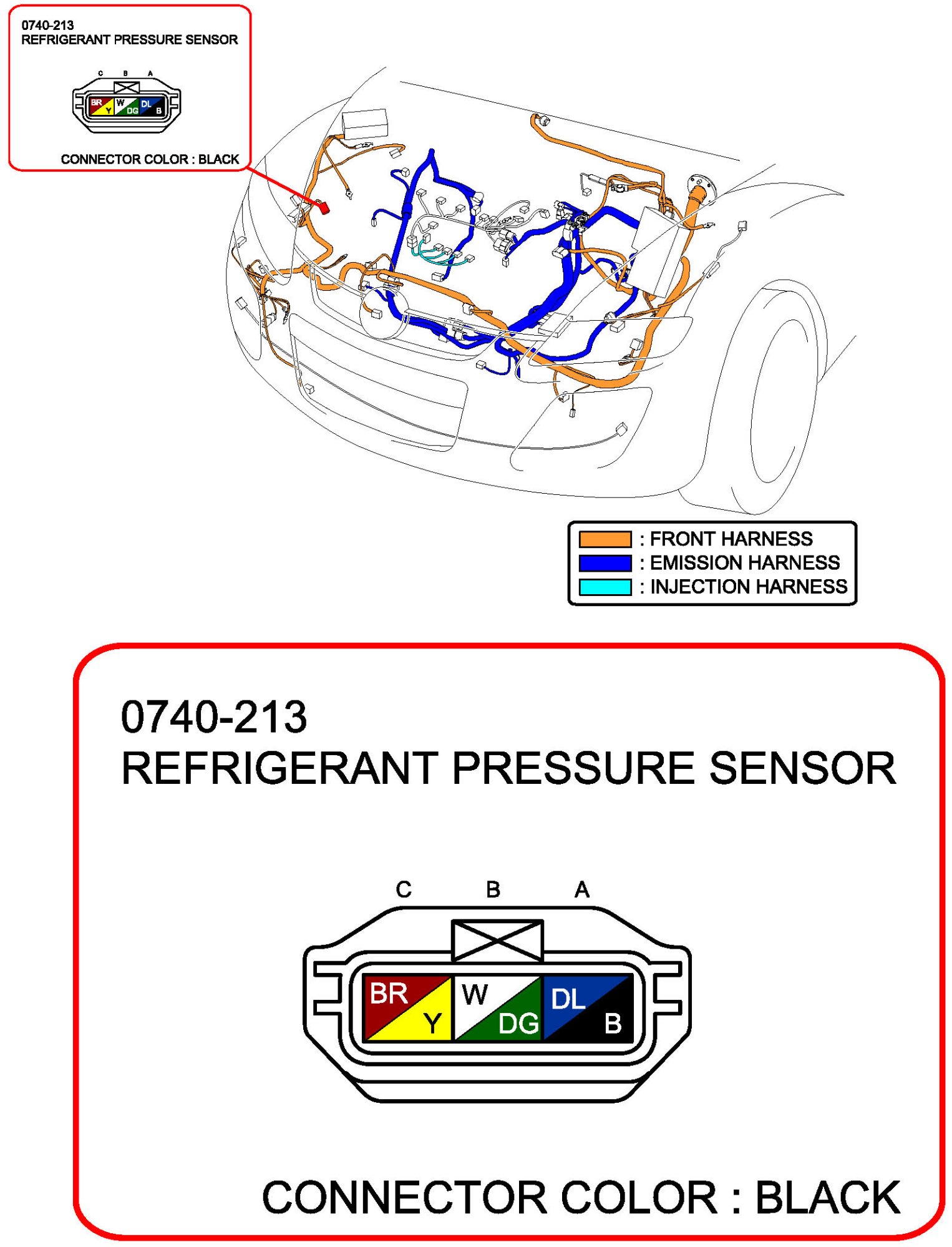 0740-213
REFRIGERANT PRESSURE SENSOR

C B A

BR Y W DG DL B

CONNECTOR COLOR : BLACK

: FRONT HARNESS
: EMISSION HARNESS
: INJECTION HARNESS

0740-213
REFRIGERANT PRESSURE SENSOR

C B A

BR Y W DG DL B

CONNECTOR COLOR : BLACK