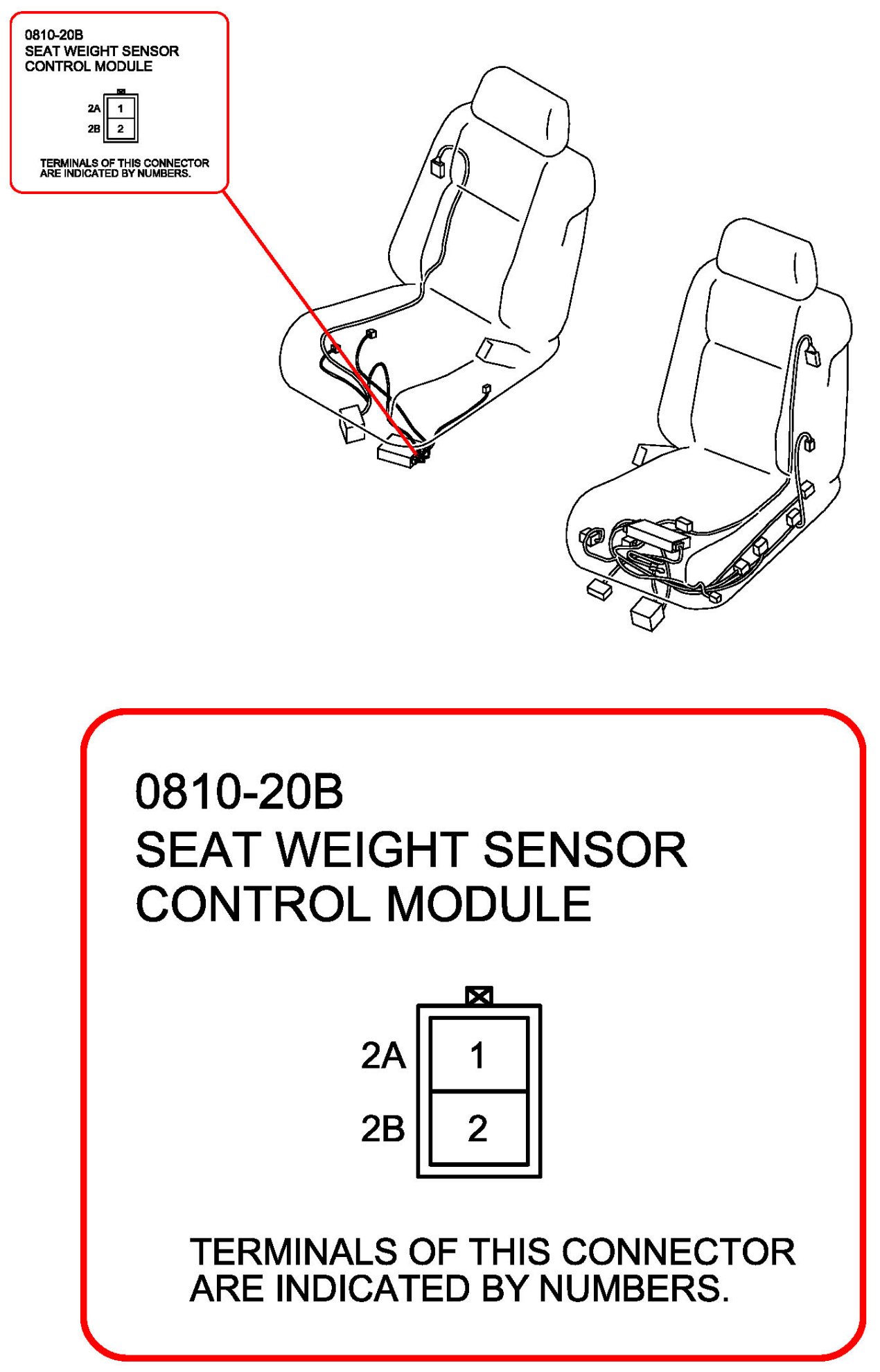 0810-20B
SEAT WEIGHT SENSOR
CONTROL MODULE

2A 1
2B 2

TERMINALS OF THIS CONNECTOR ARE INDICATED BY NUMBERS.

0810-20B
SEAT WEIGHT SENSOR
CONTROL MODULE

2A 1
2B 2

TERMINALS OF THIS CONNECTOR ARE INDICATED BY NUMBERS.