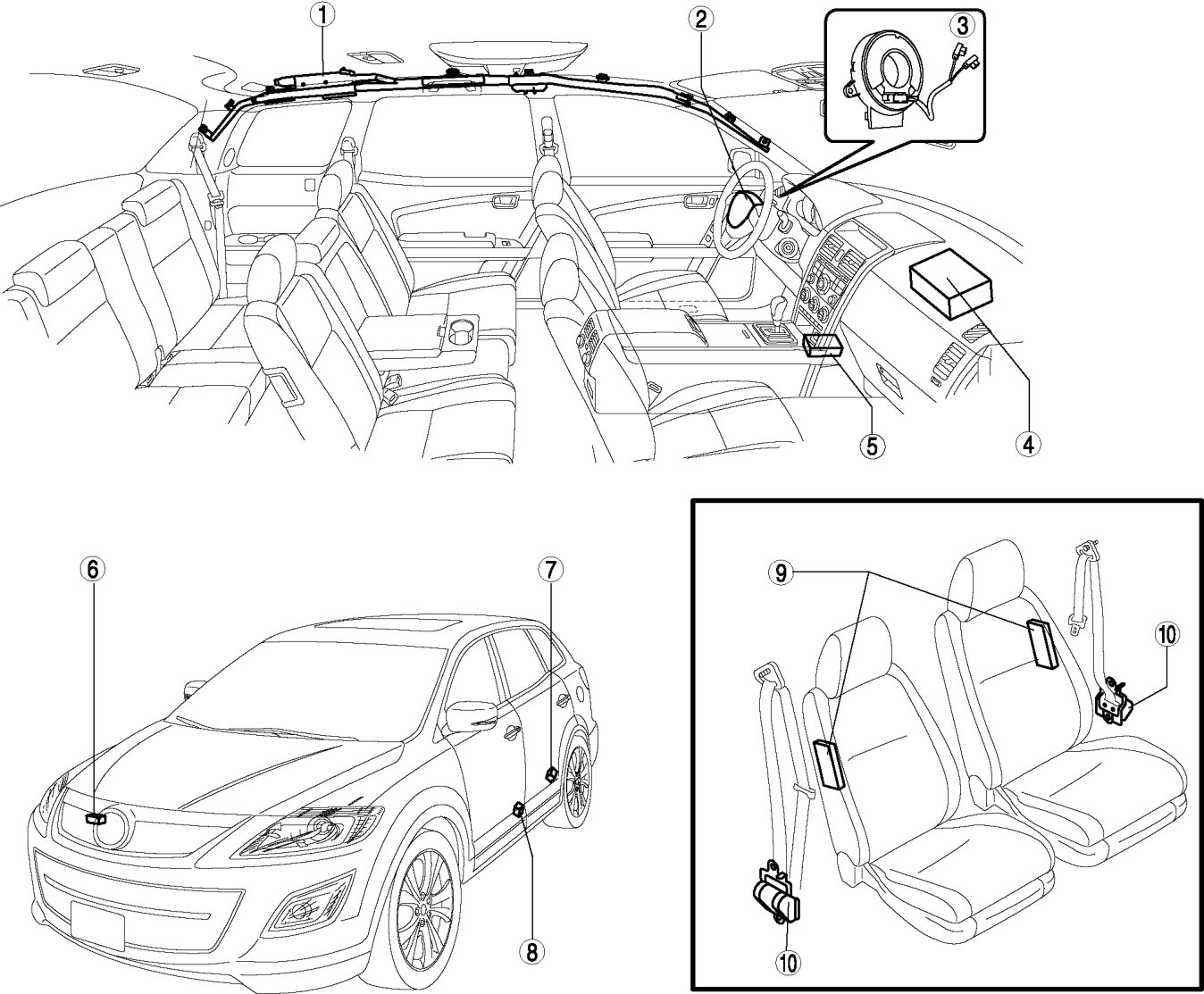 1
2
3
4
5
6
7
8
9
10
10