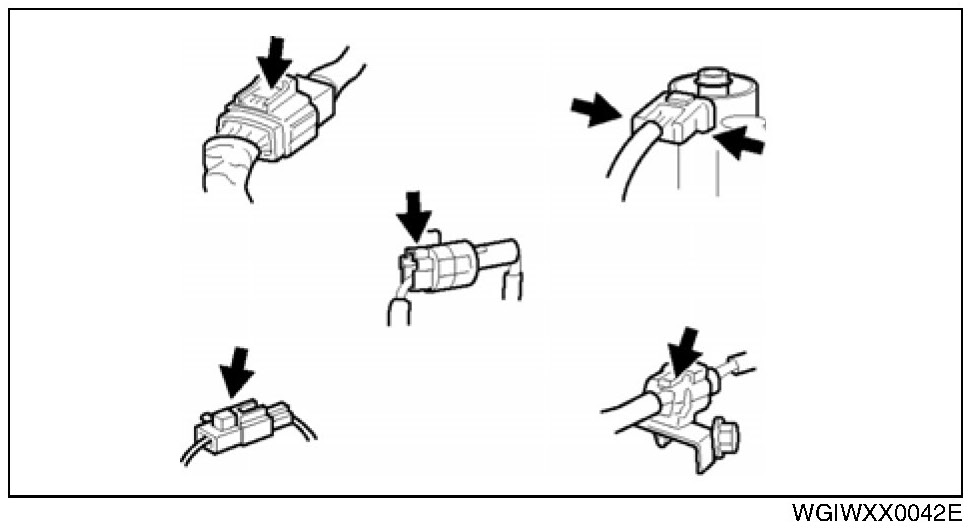 WGIWXX0042E