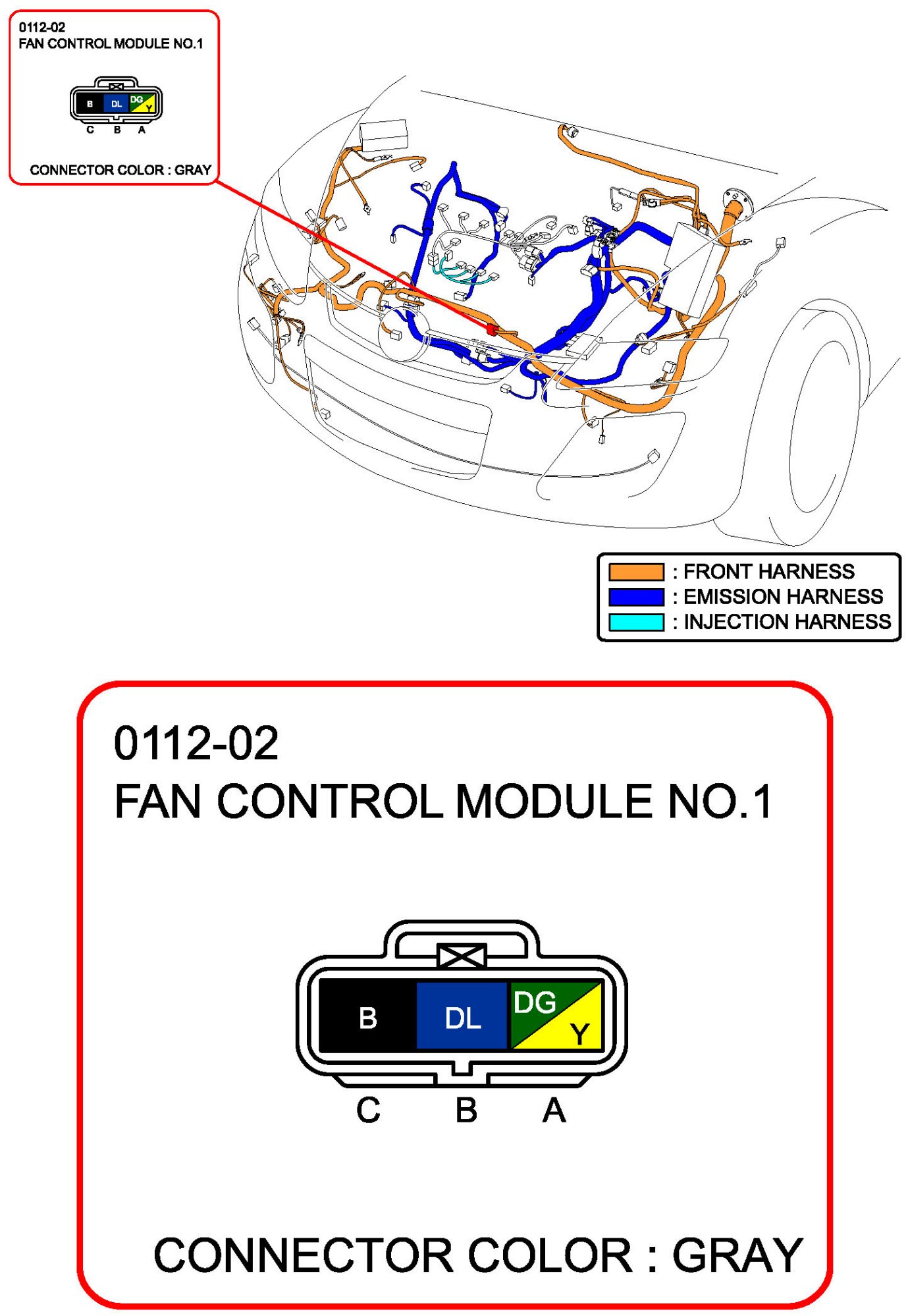 0112-02
FAN CONTROL MODULE NO.1

B DL DG Y
C B A

CONNECTOR COLOR : GRAY

: FRONT HARNESS
: EMISSION HARNESS
: INJECTION HARNESS

0112-02
FAN CONTROL MODULE NO.1

B DL DG Y
C B A

CONNECTOR COLOR : GRAY