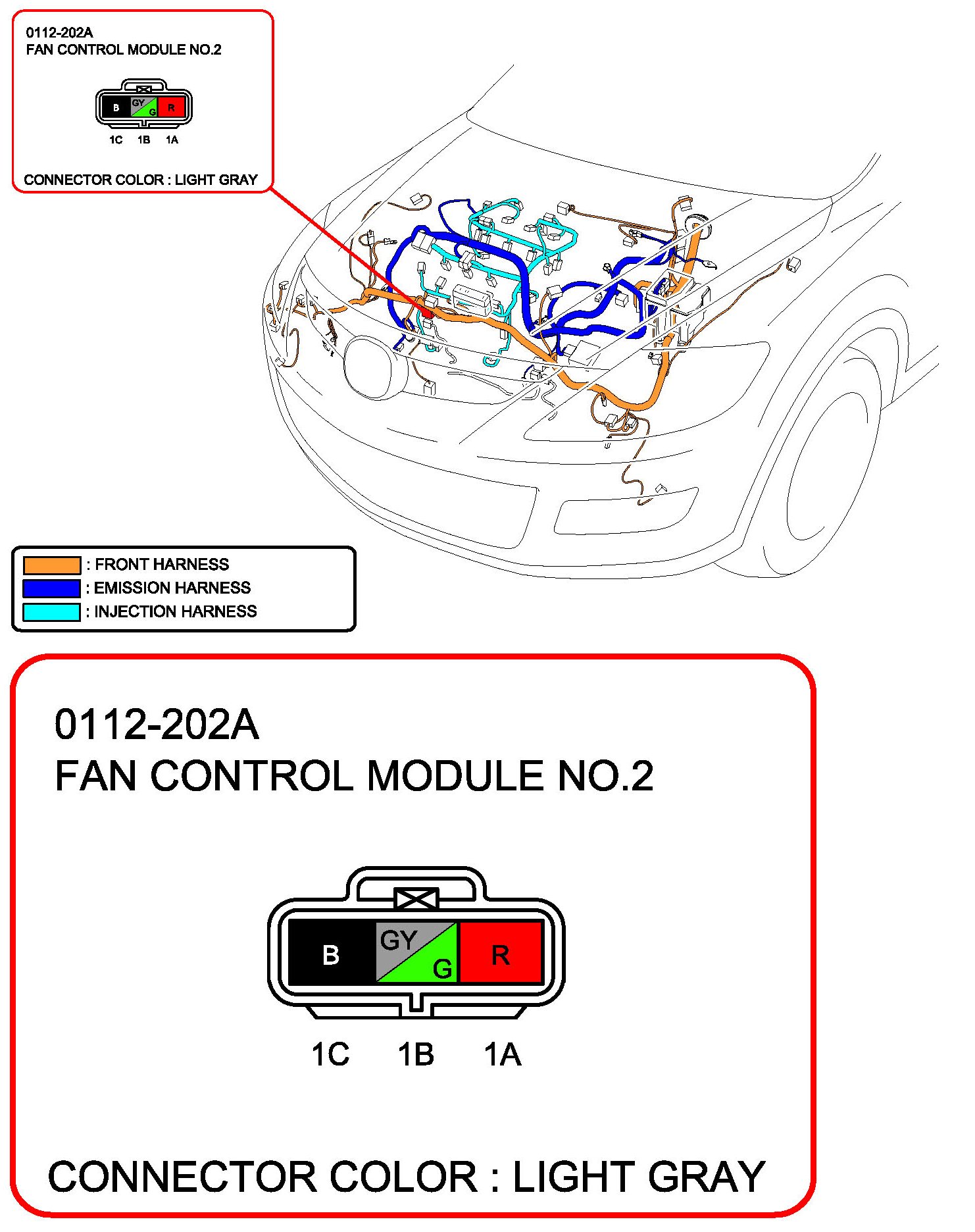 0112-202A
FAN CONTROL MODULE NO.2

B GY G R

1C 1B 1A

CONNECTOR COLOR : LIGHT GRAY

: FRONT HARNESS
: EMISSION HARNESS
: INJECTION HARNESS

0112-202A
FAN CONTROL MODULE NO.2

B GY G R

1C 1B 1A

CONNECTOR COLOR : LIGHT GRAY