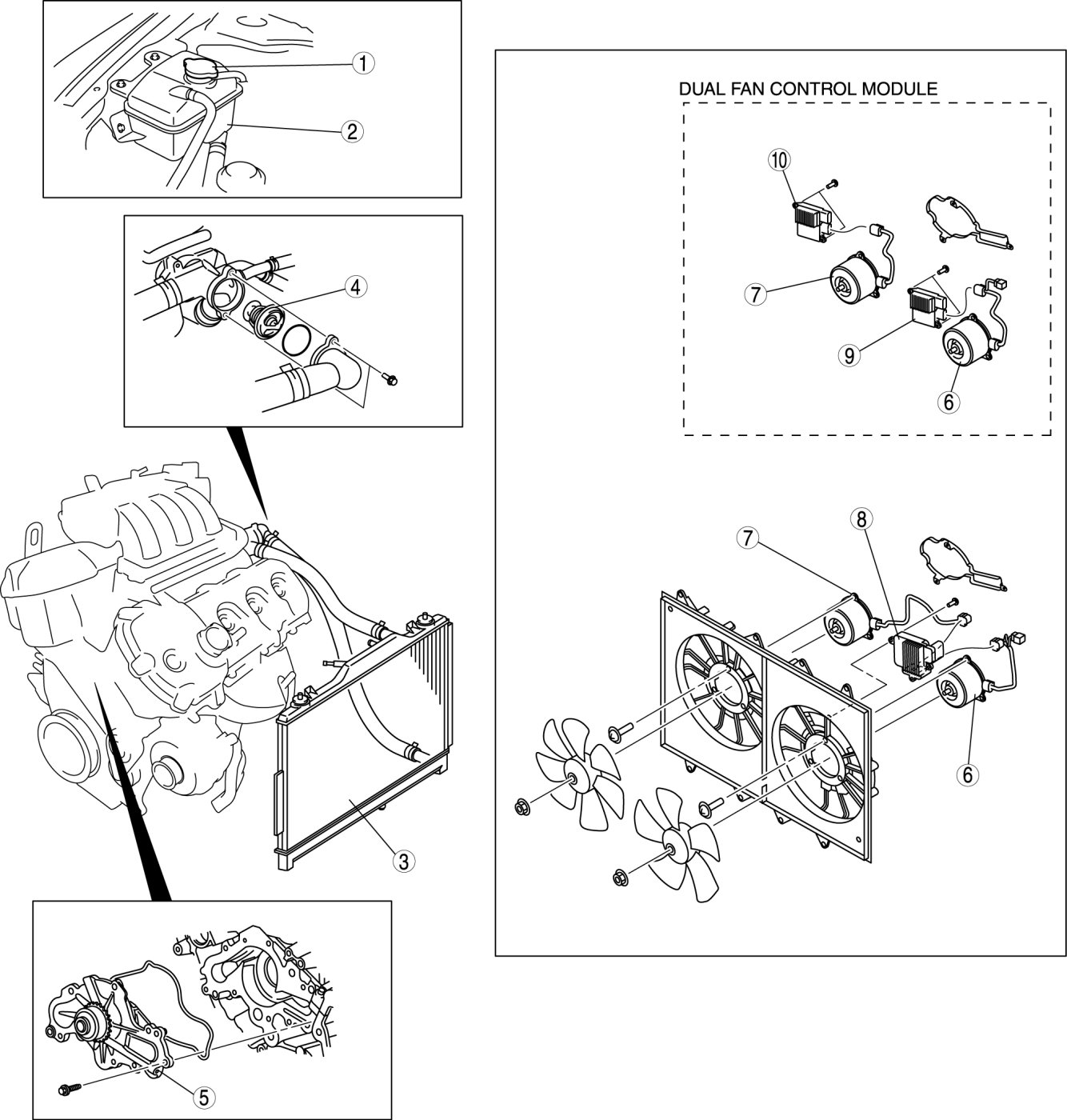 1
2
4
3
5
DUAL FAN CONTROL MODULE
10
7
9
6
7
8
6