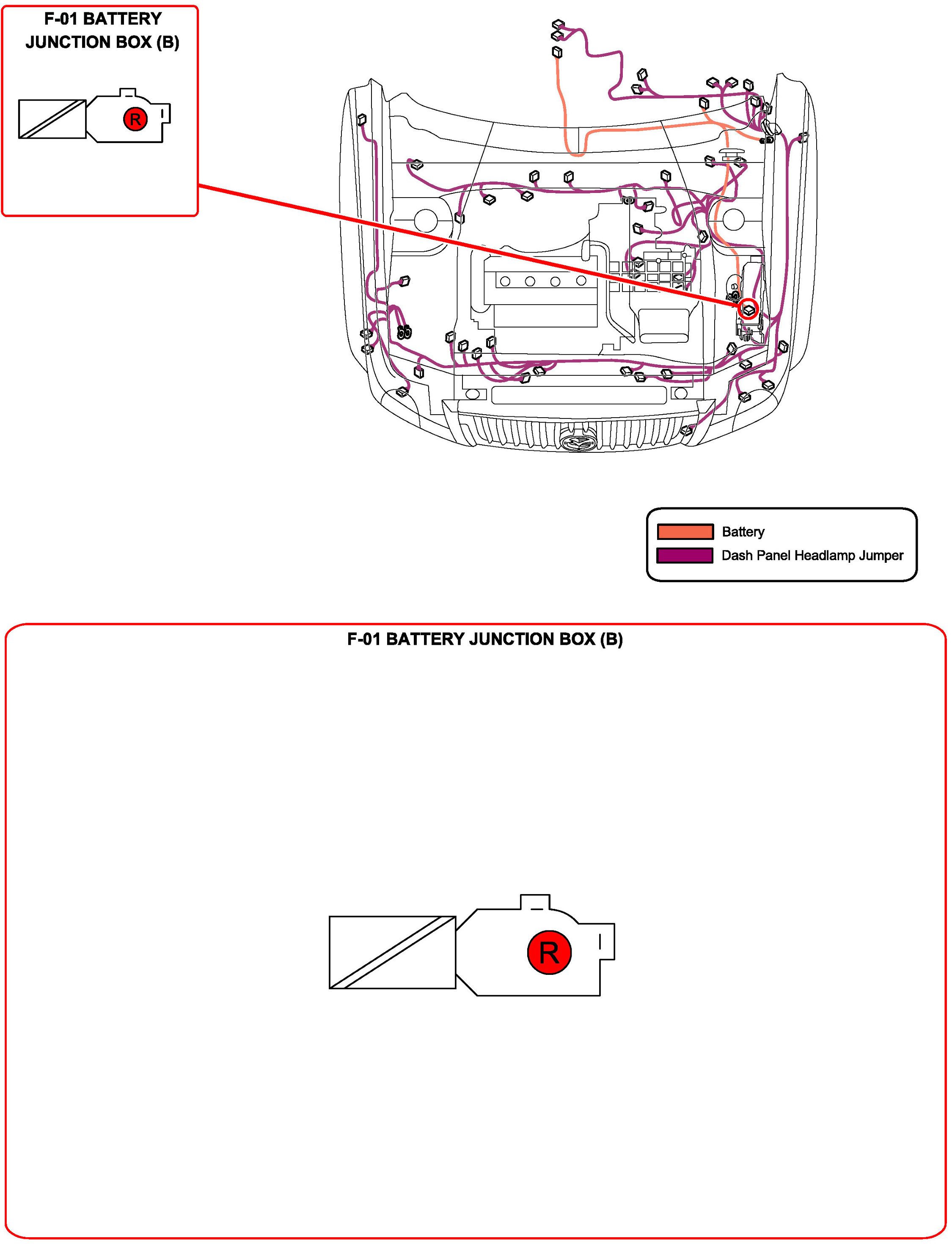 F-01 BATTERY JUNCTION BOX (B)

R

Battery
Dash Panel Headlamp Jumper

F-01 BATTERY JUNCTION BOX (B)

R