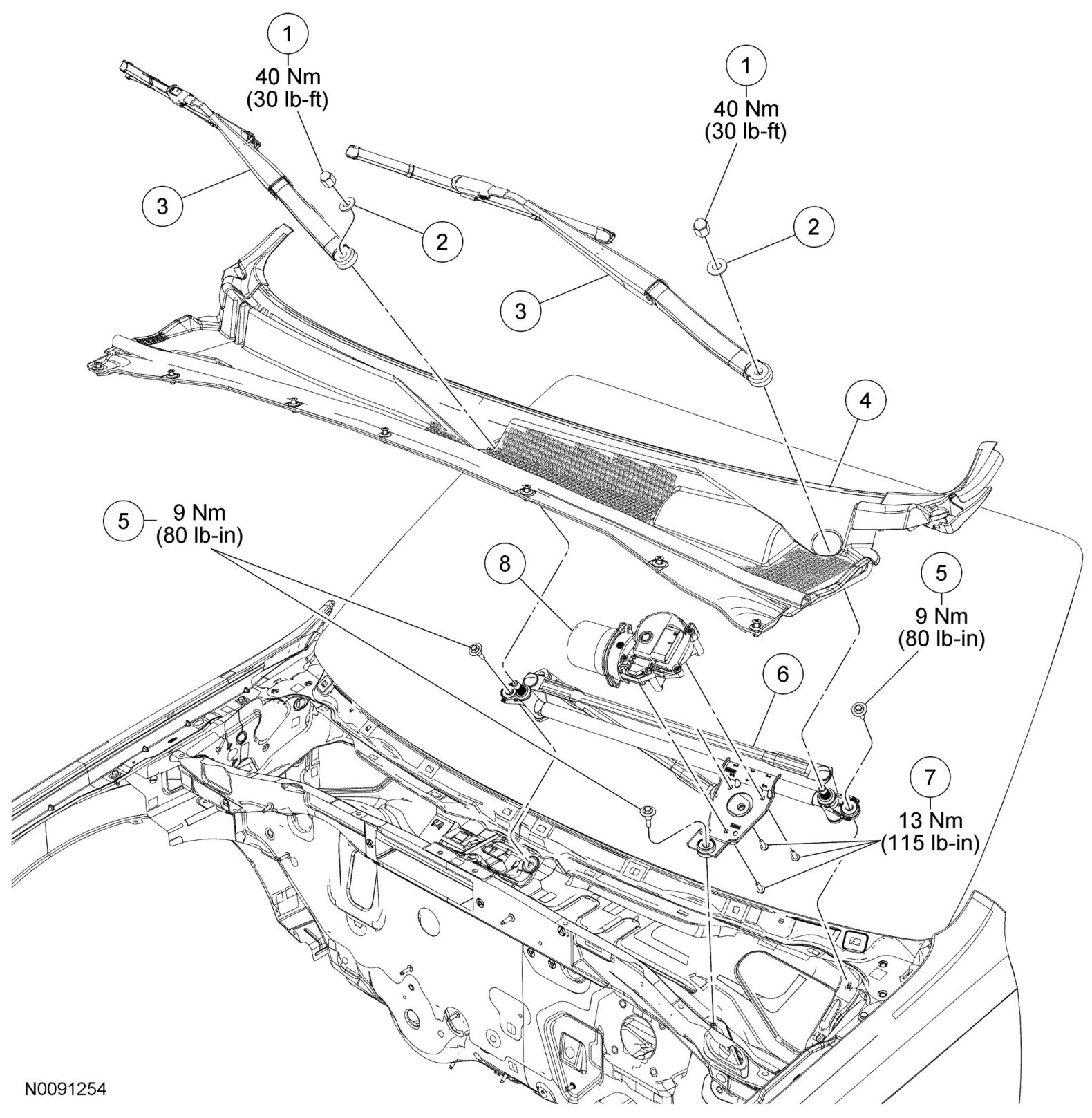 1
40 Nm
(30 lb-ft)

1
40 Nm
(30 lb-ft)

3

2

2

3

4

5
9 Nm
(80 lb-in)

8

5
9 Nm
(80 lb-in)

6

7
13 Nm
(115 lb-in)

N0091254