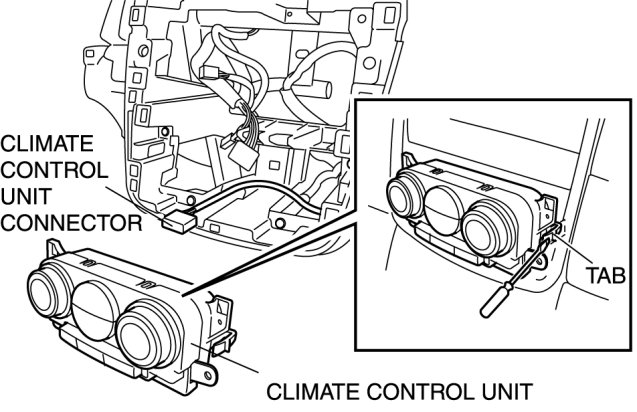 CLIMATE CONTROL UNIT CONNECTOR

TAB

CLIMATE CONTROL UNIT