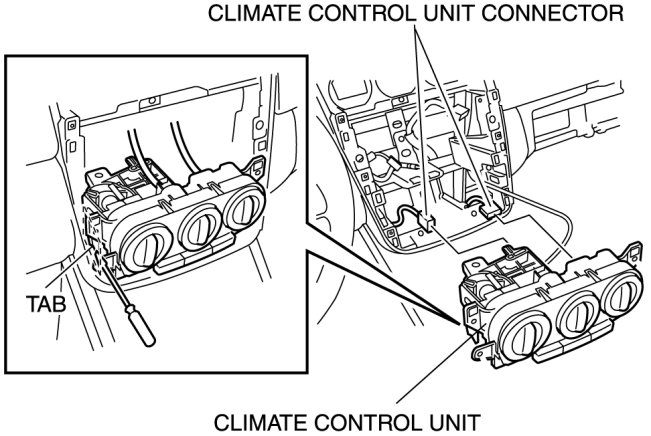 CLIMATE CONTROL UNIT CONNECTOR

TAB

CLIMATE CONTROL UNIT