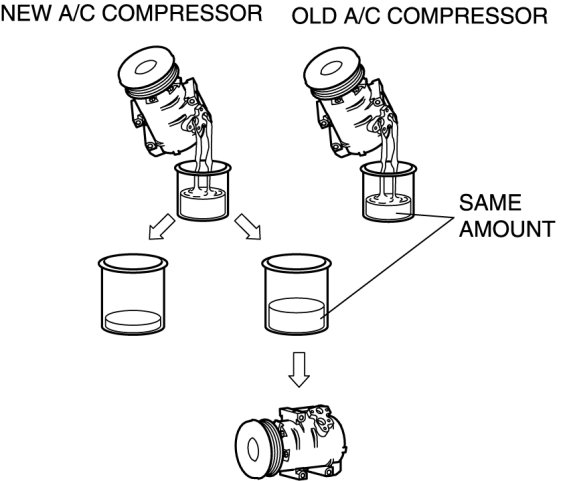 NEW A/C COMPRESSOR

OLD A/C COMPRESSOR

SAME AMOUNT