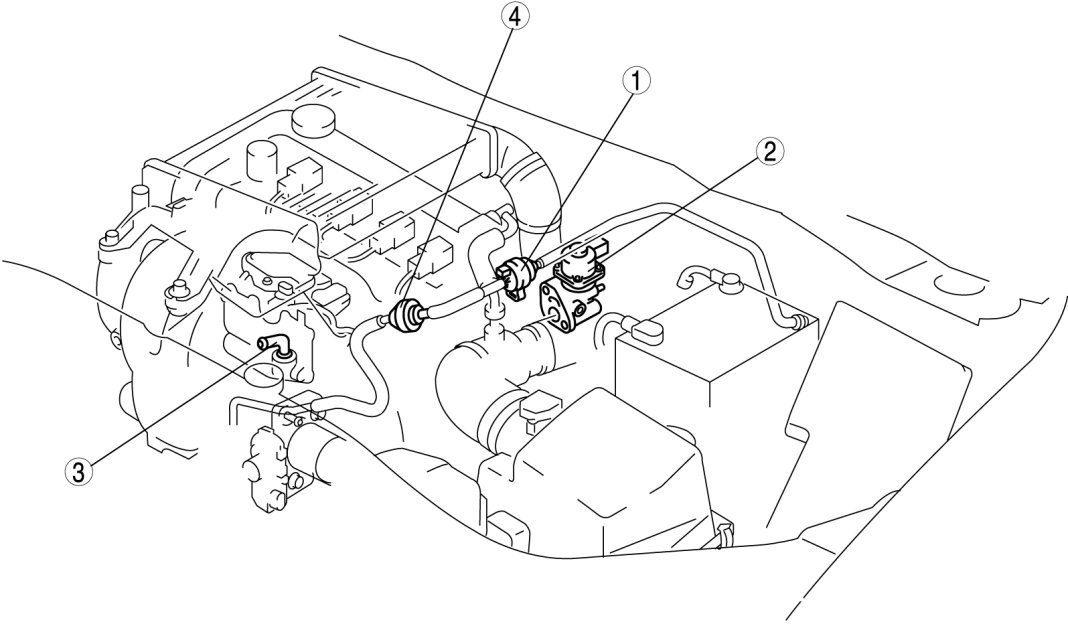 4
1
2
3