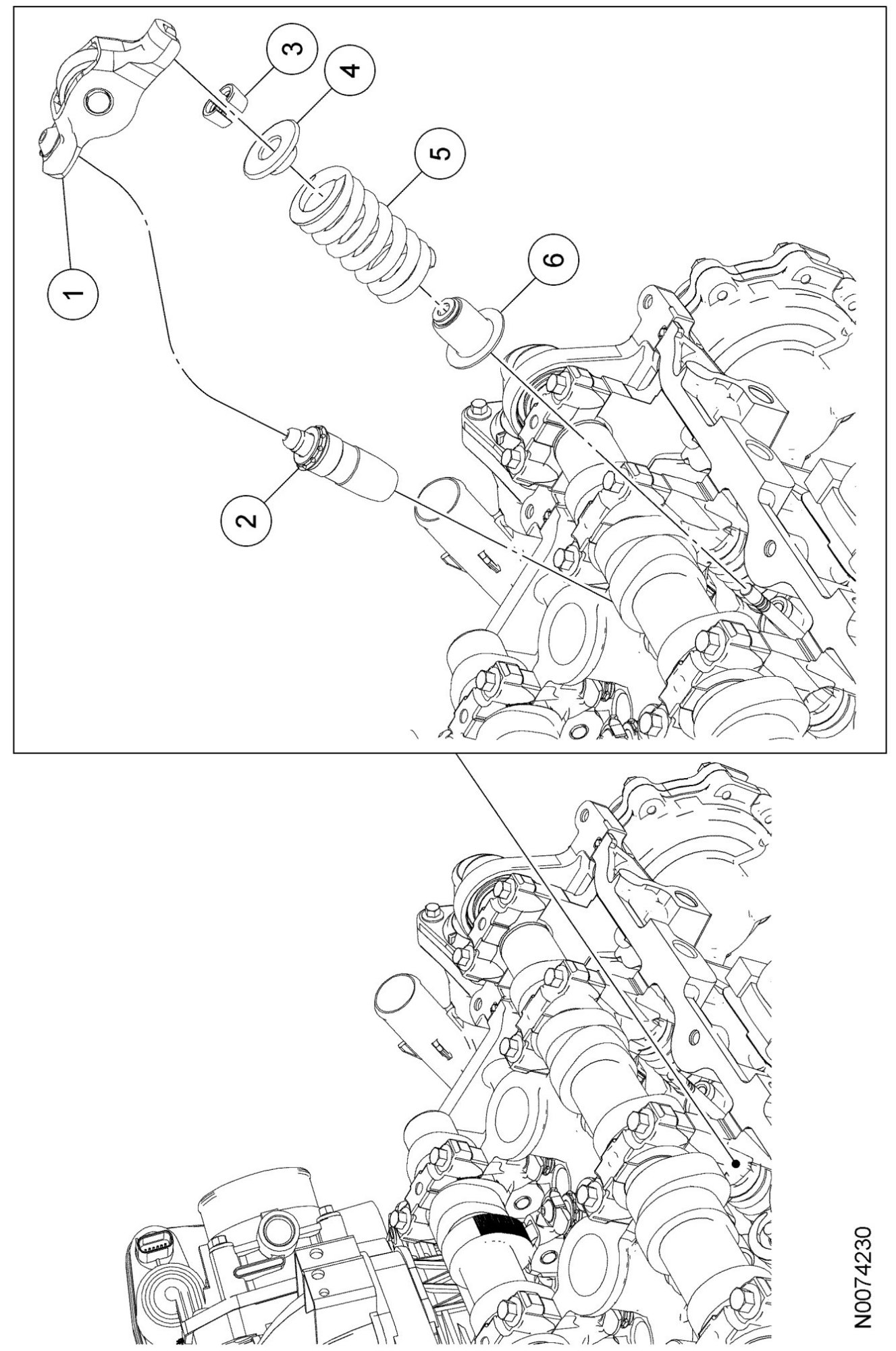 1
2
3
4
5
6
N0074230