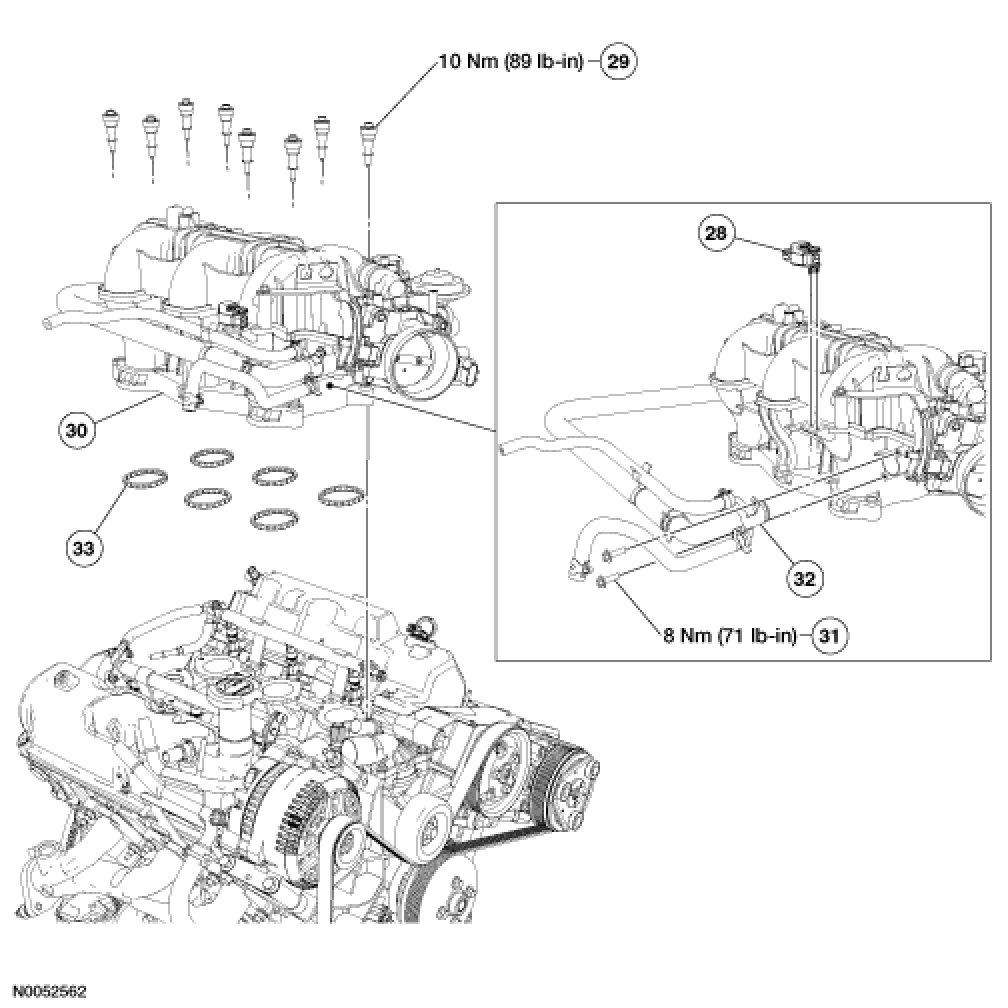 10 Nm (89 lb-in) 29

28

30

33

32

8 Nm (71 lb-in) 31

N0052562