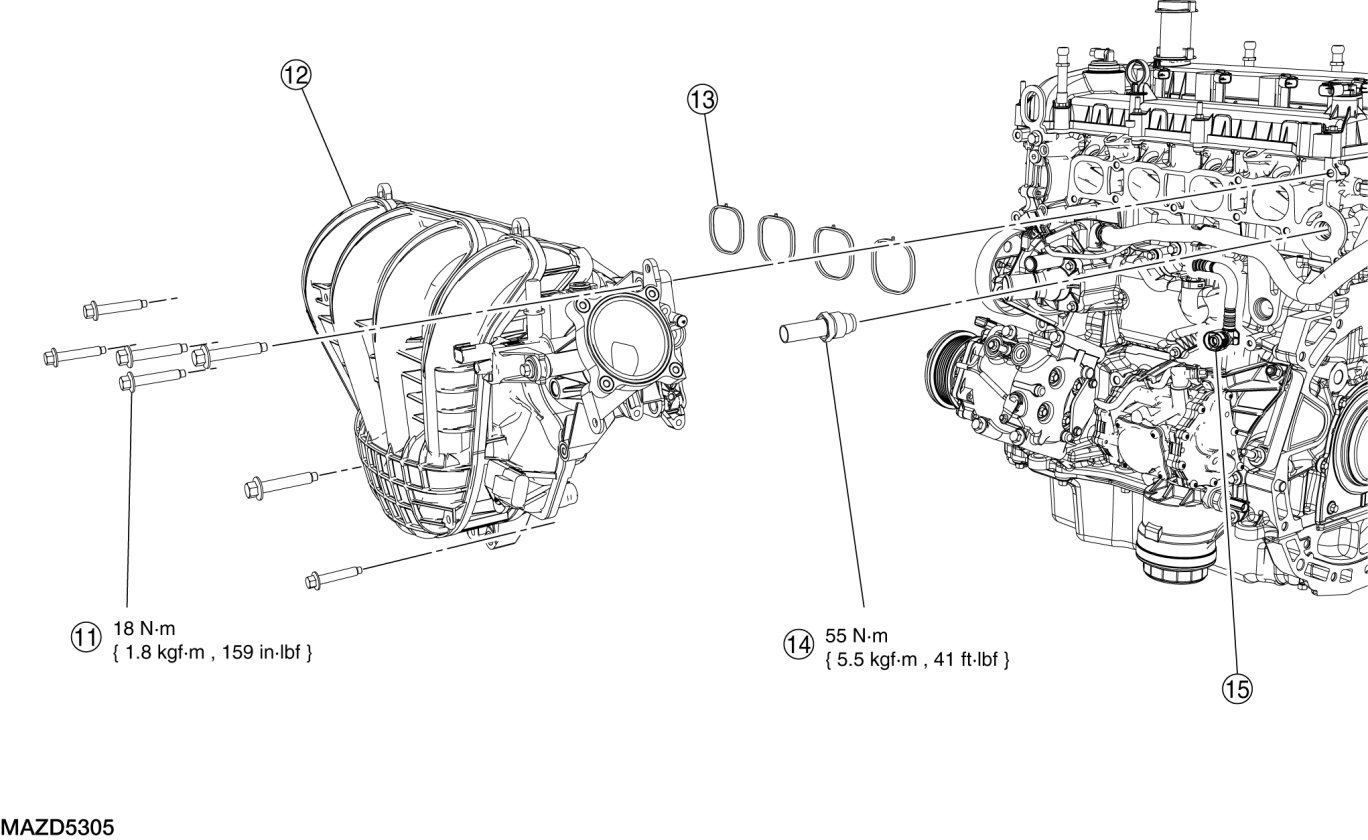 12

13

11 18 N·m
{ 1.8 kgf·m , 159 in·lbf }

14 55 N·m
{ 5.5 kgf·m , 41 ft·lbf }

15

MAZD5305