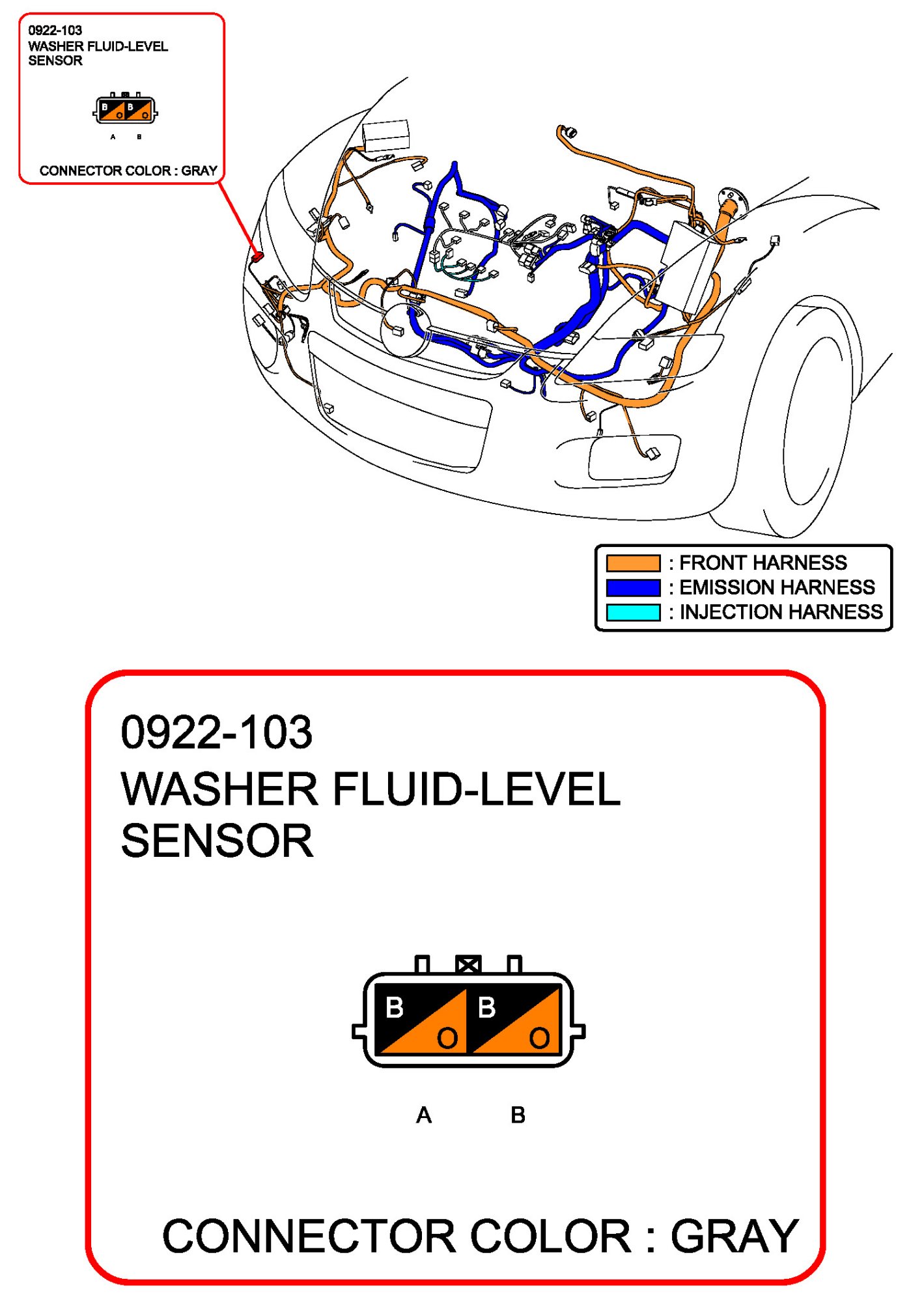 0922-103
WASHER FLUID-LEVEL SENSOR

B O B O

A B

CONNECTOR COLOR : GRAY

: FRONT HARNESS
: EMISSION HARNESS
: INJECTION HARNESS

0922-103
WASHER FLUID-LEVEL SENSOR

B O B O

A B

CONNECTOR COLOR : GRAY