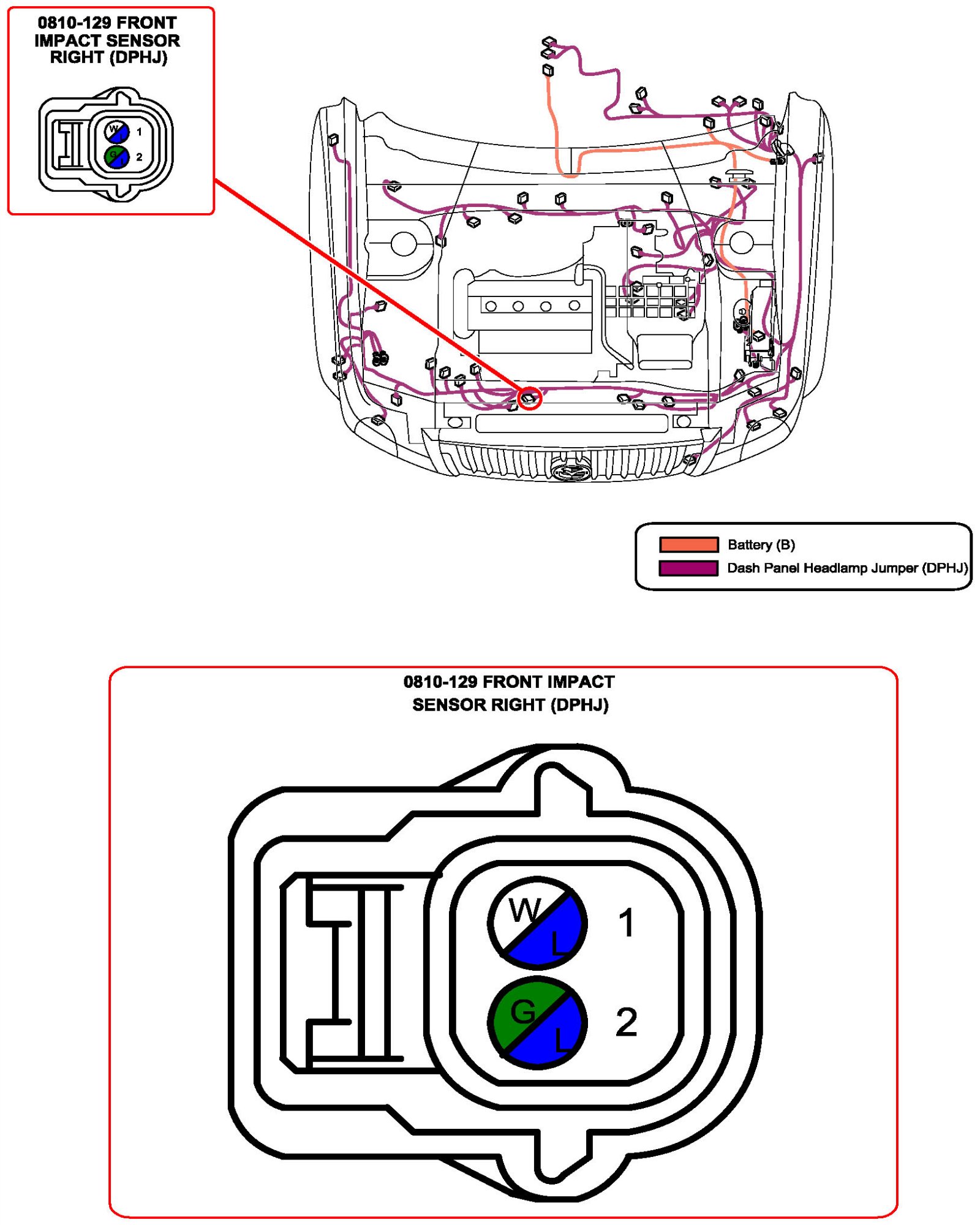 0810-129 FRONT IMPACT SENSOR RIGHT (DPHJ)

W L 1
G L 2

Battery (B)
Dash Panel Headlamp Jumper (DPHJ)

0810-129 FRONT IMPACT SENSOR RIGHT (DPHJ)

W L 1
G L 2