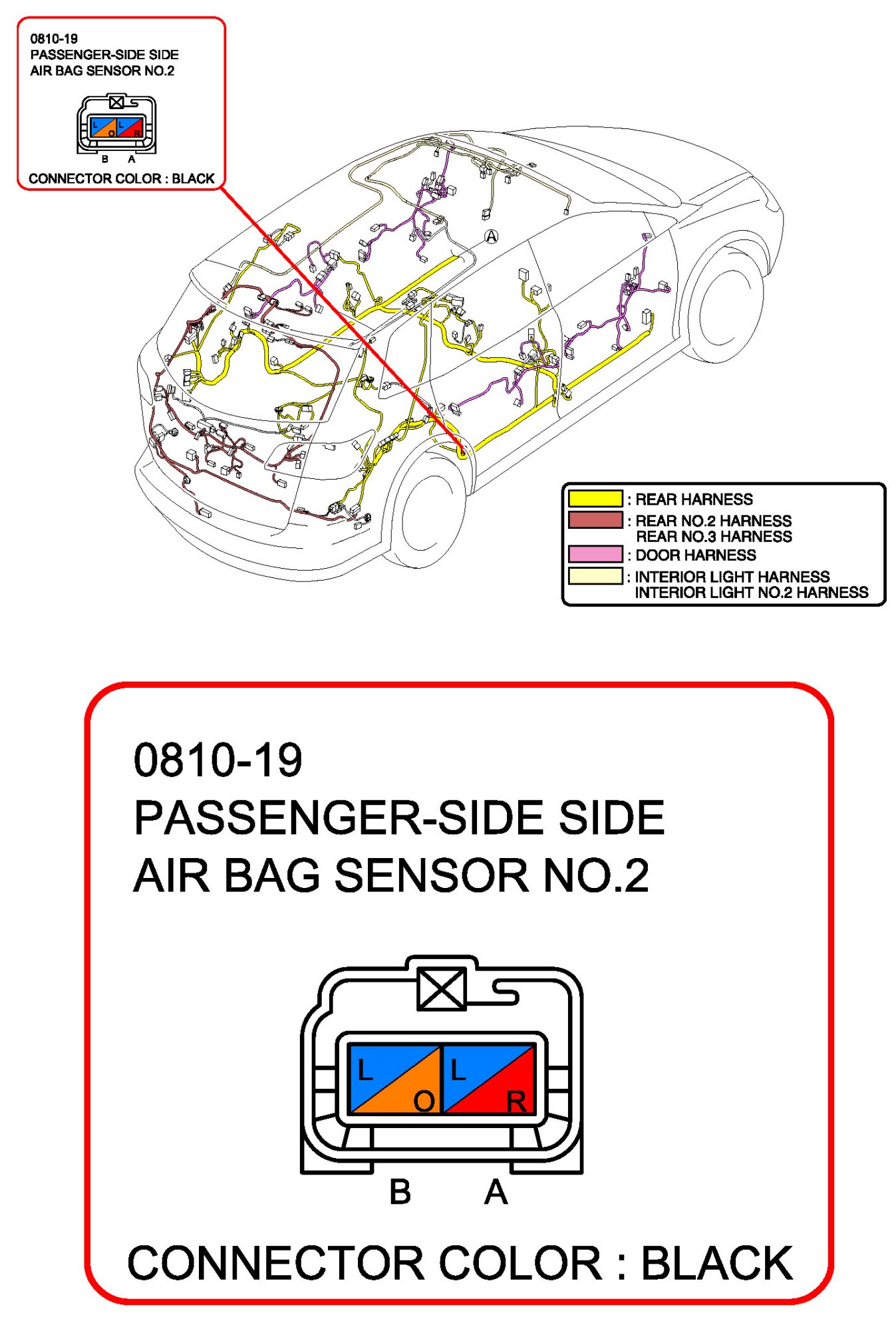 0810-19
PASSENGER-SIDE SIDE
AIR BAG SENSOR NO.2

L O L R
B A

CONNECTOR COLOR : BLACK

A

: REAR HARNESS
: REAR NO.2 HARNESS
REAR NO.3 HARNESS
: DOOR HARNESS
: INTERIOR LIGHT HARNESS
INTERIOR LIGHT NO.2 HARNESS

0810-19
PASSENGER-SIDE SIDE
AIR BAG SENSOR NO.2

L O L R
B A

CONNECTOR COLOR : BLACK