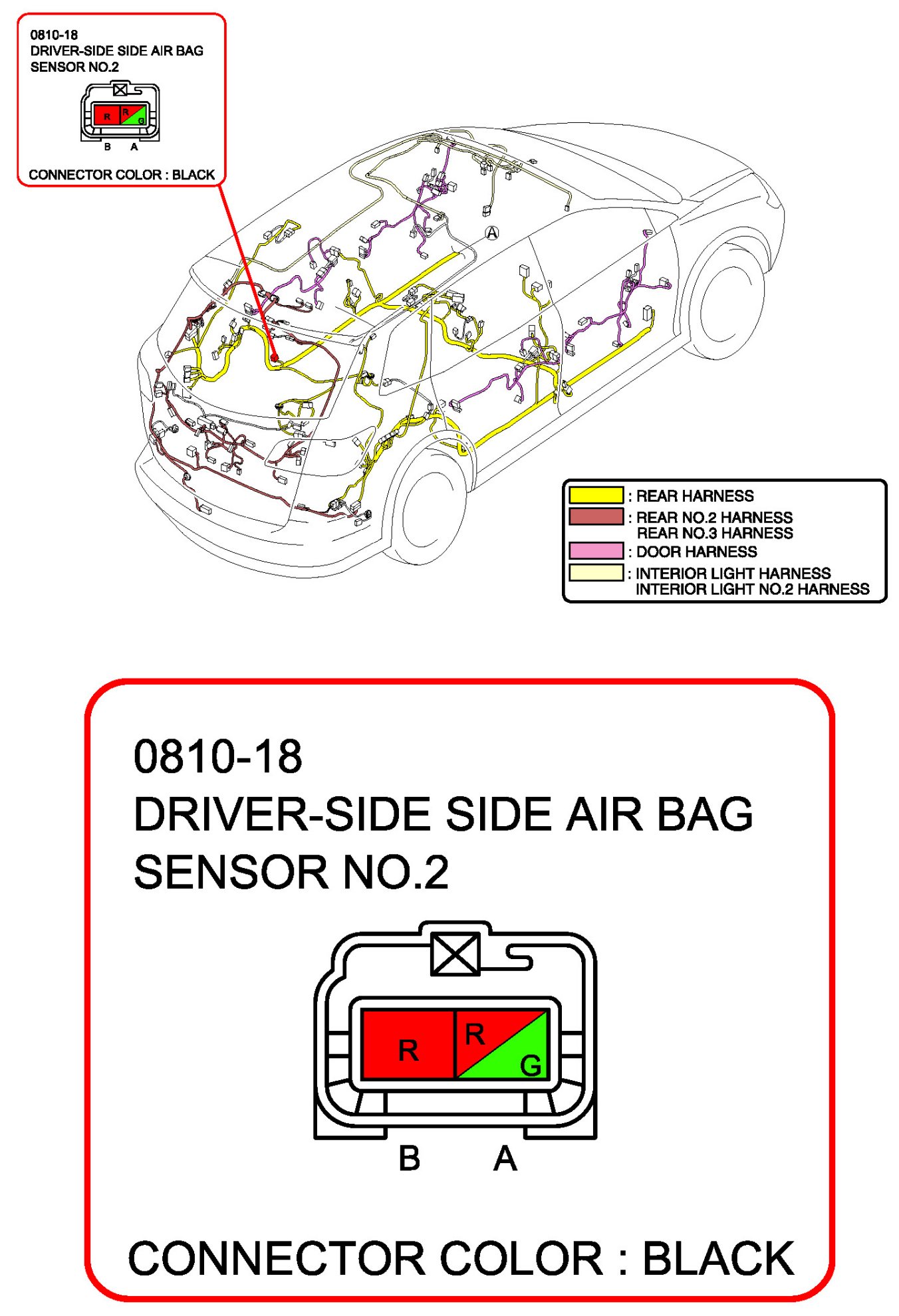 0810-18
DRIVER-SIDE SIDE AIR BAG SENSOR NO.2

R R G
B A

CONNECTOR COLOR : BLACK

A

: REAR HARNESS
: REAR NO.2 HARNESS REAR NO.3 HARNESS
: DOOR HARNESS
: INTERIOR LIGHT HARNESS INTERIOR LIGHT NO.2 HARNESS

0810-18
DRIVER-SIDE SIDE AIR BAG SENSOR NO.2

R R G
B A

CONNECTOR COLOR : BLACK